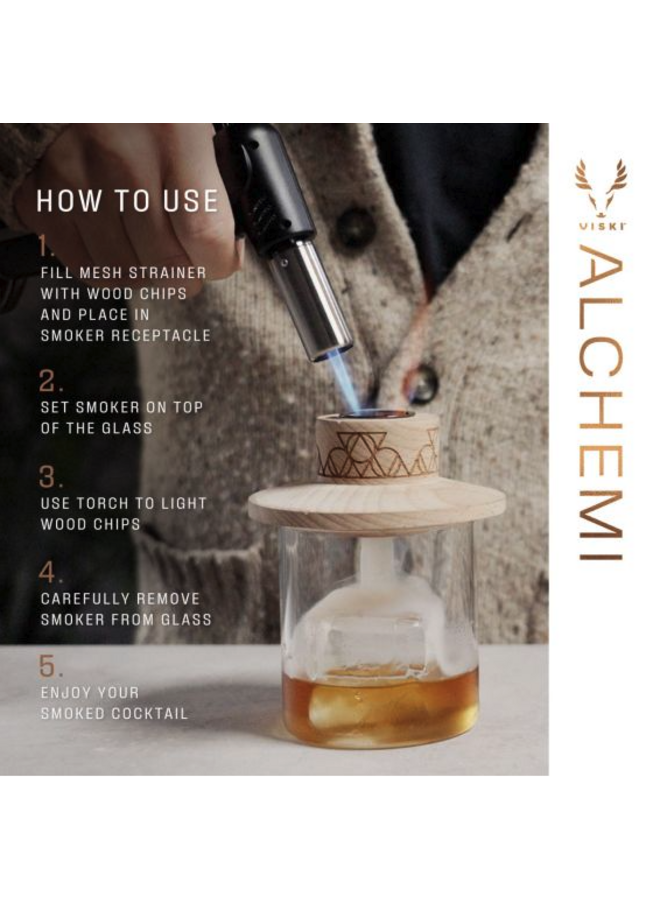 HOW TO USE

1.
FILL MESH STRAINER WITH WOOD CHIPS AND PLACE IN SMOKER RECEPTACLE

2.
SET SMOKER ON TOP OF THE GLASS

3.
USE TORCH TO LIGHT WOOD CHIPS

4.
CAREFULLY REMOVE SMOKER FROM GLASS

5.
ENJOY YOUR SMOKED COCKTAIL

VISKI

ALCHEMI