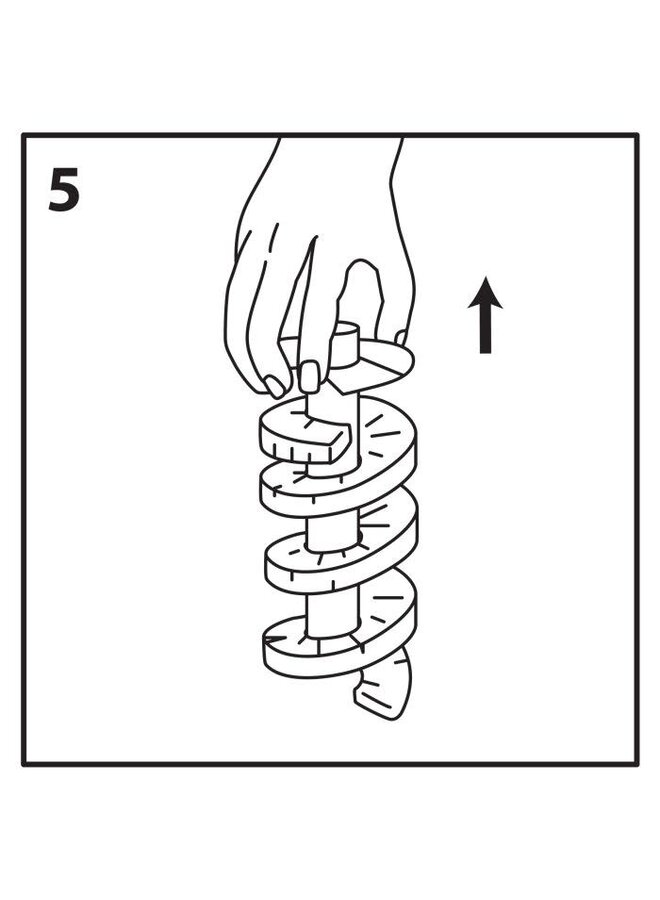 5