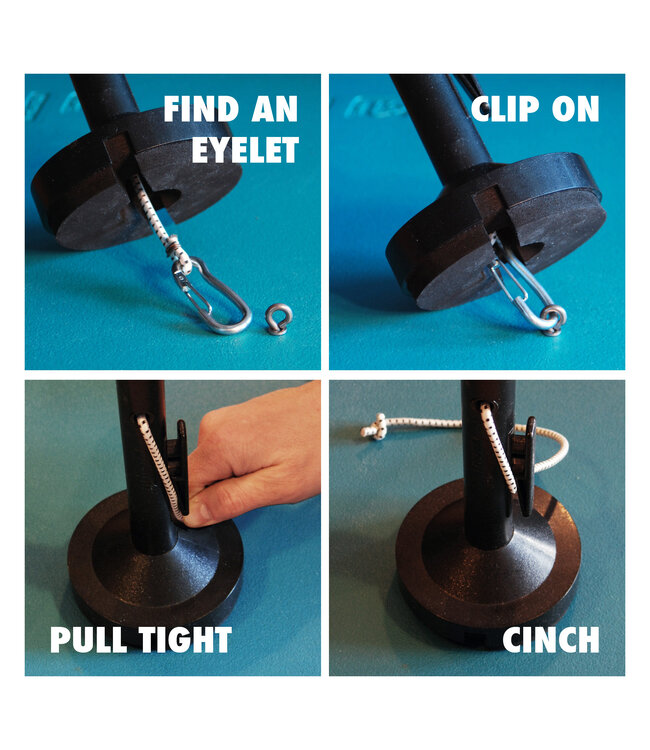 FIND AN EYELET

CLIP ON

PULL TIGHT

CINCH