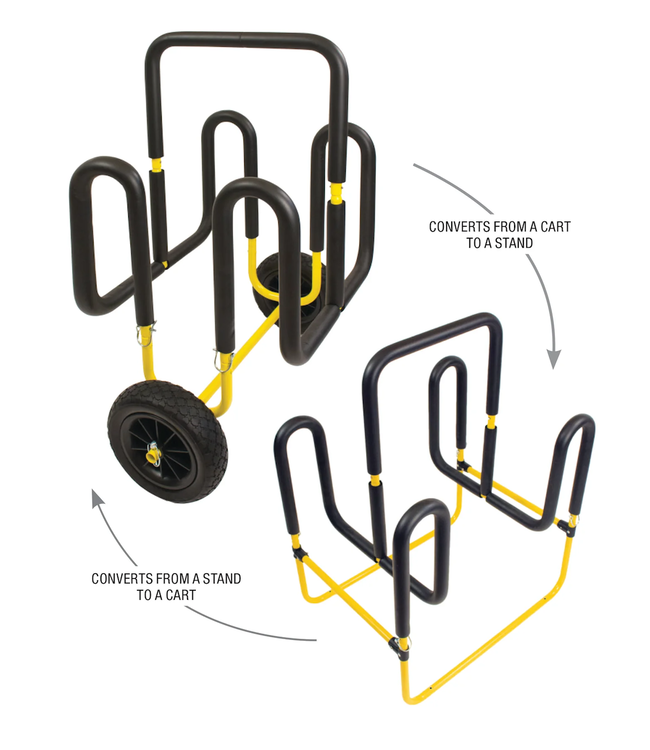 CONVERTS FROM A CART TO A STAND

CONVERTS FROM A STAND TO A CART