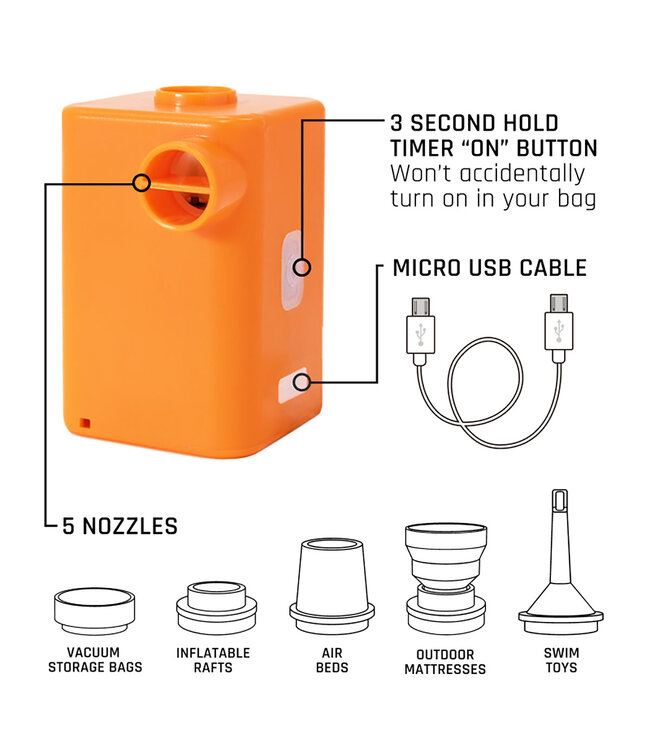 3 SECOND HOLD TIMER “ON” BUTTON
Won't accidentally turn on in your bag

MICRO USB CABLE

5 NOZZLES

VACUUM STORAGE BAGS

INFLATABLE RAFTS

AIR BEDS

OUTDOOR MATTRESSES

SWIM TOYS