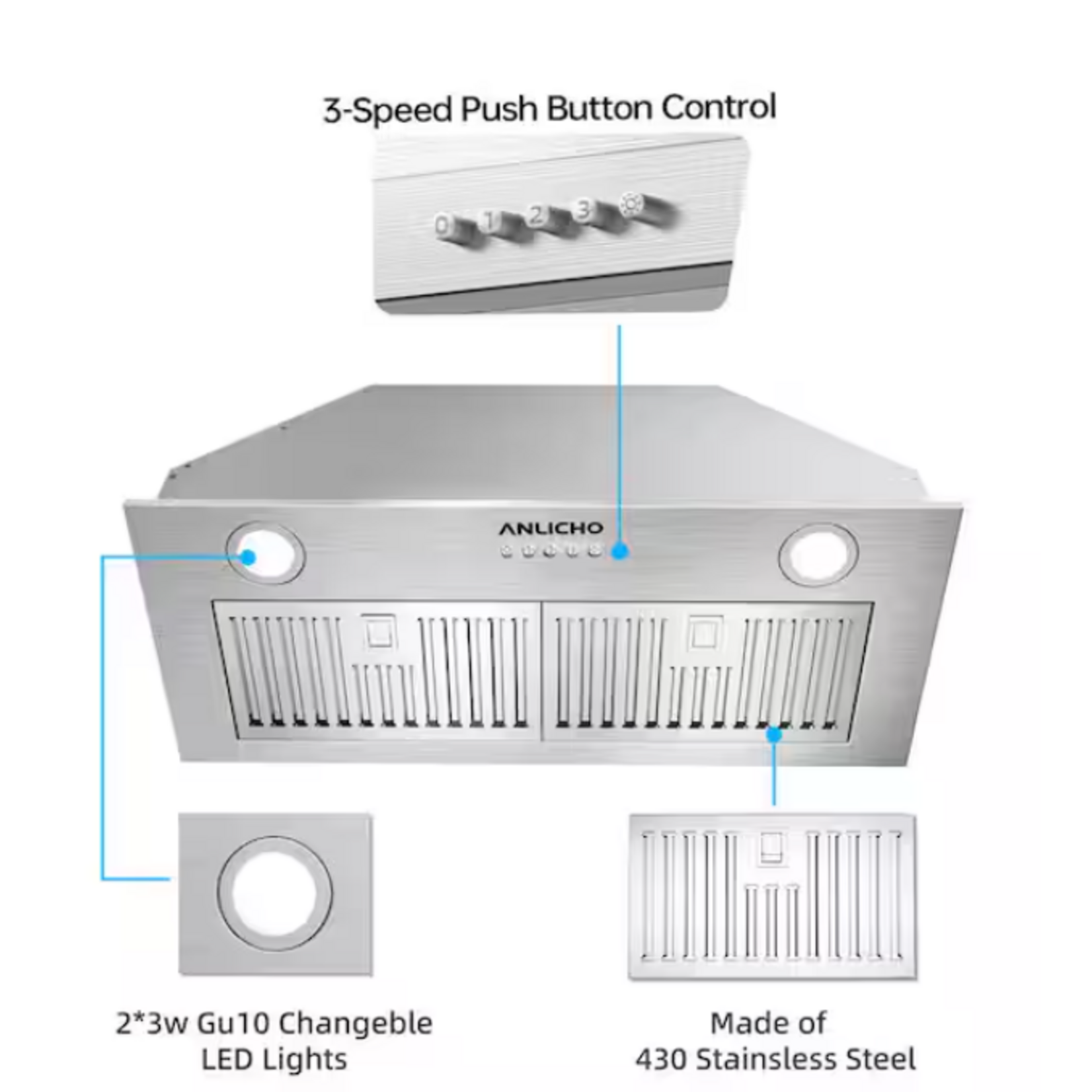 3-Speed Push Button Control

0 1 2 3

ANLICHO

2*3w Gu10 Changeble
LED Lights

Made of
430 Stainsless Steel