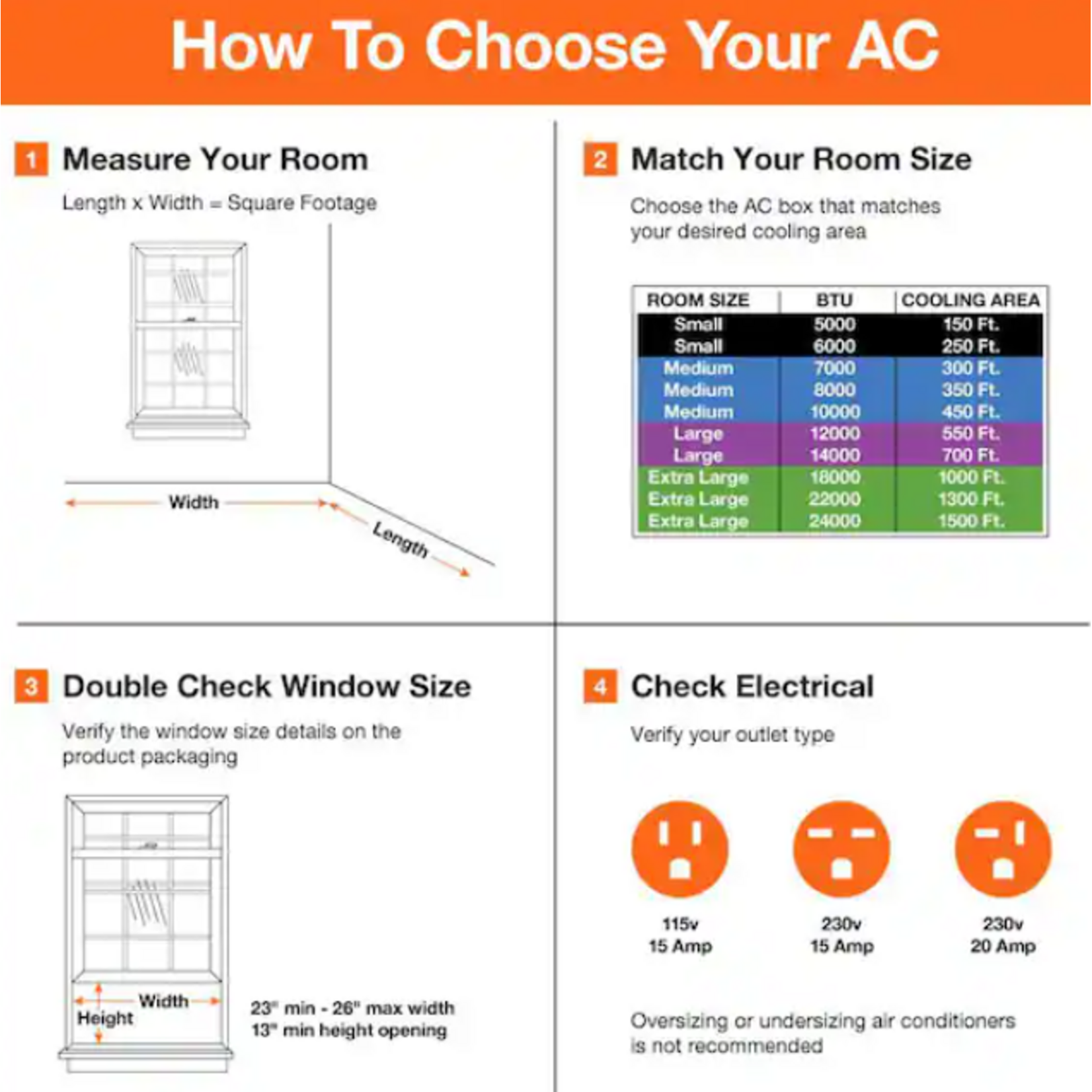 How To Choose Your AC

1 Measure Your Room

Length x Width = Square Footage

Width

Length

2 Match Your Room Size

Choose the AC box that matches your desired cooling area

| ROOM SIZE | BTU | COOLING AREA |
|---|---|---|
| Small | 5000 | 150 Ft. |
| Small | 6000 | 250 Ft. |
| Medium | 7000 | 300 Ft. |
| Medium | 8000 | 350 Ft. |
| Medium | 10000 | 450 Ft. |
| Large | 12000 | 550 Ft. |
| Large | 14000 | 700 Ft. |
| Extra Large | 18000 | 1000 Ft. |
| Extra Large | 22000 | 1300 Ft. |
| Extra Large | 24000 | 1500 Ft. |

3 Double Check Window Size

Verify the window size details on the product packaging

Width

Height

23" min - 26" max width
13" min height opening

4 Check Electrical

Verify your outlet type

115v
15 Amp

230v
15 Amp

230v
20 Amp

Oversizing or undersizing air conditioners is not recommended