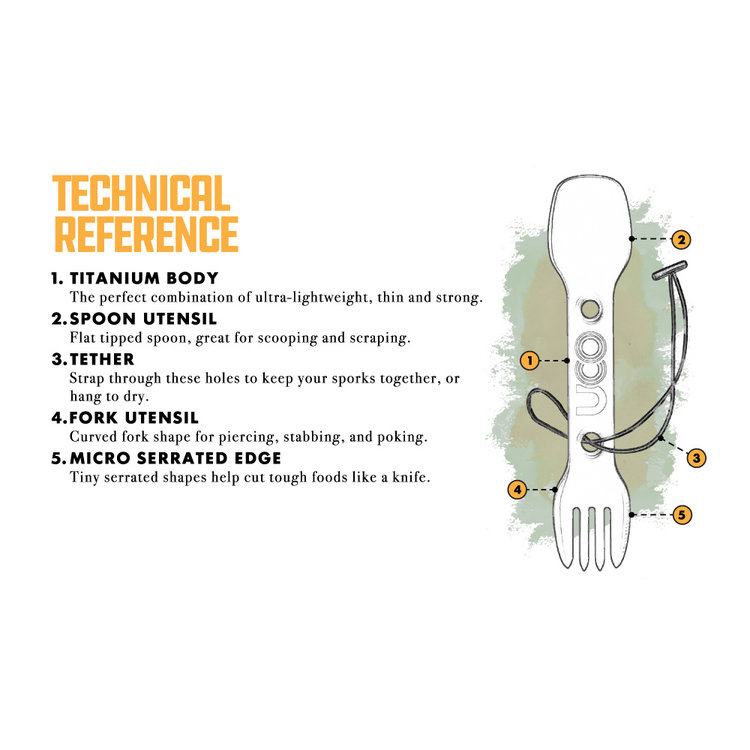 TECHNICAL REFERENCE

1. TITANIUM BODY
The perfect combination of ultra-lightweight, thin and strong.

2. SPOON UTENSIL
Flat tipped spoon, great for scooping and scraping.

3. TETHER
Strap through these holes to keep your sporks together, or hang to dry.

4. FORK UTENSIL
Curved fork shape for piercing, stabbing, and poking.

5. MICRO SERRATED EDGE
Tiny serrated shapes help cut tough foods like a knife.

2

1

UCO

3

4

5