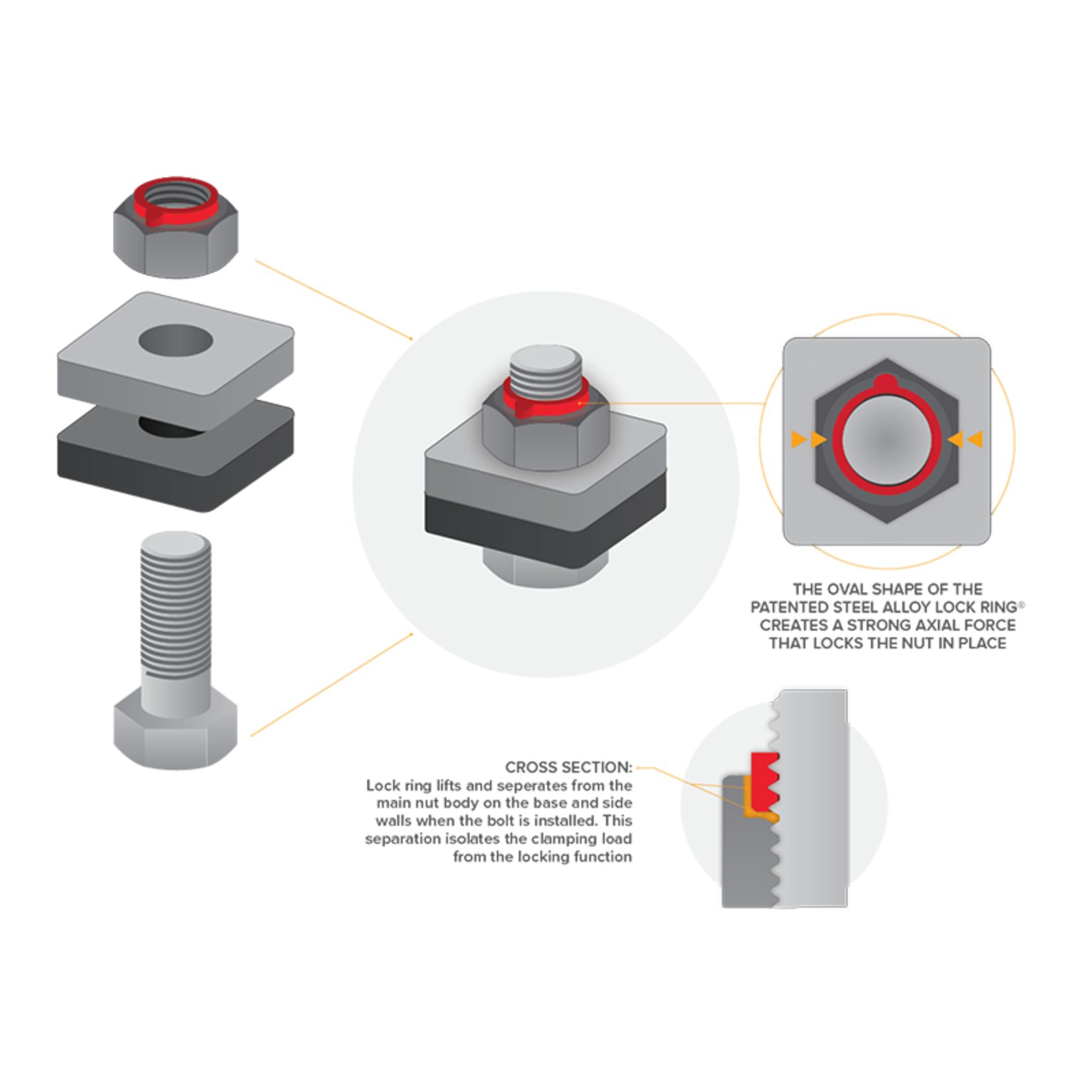 THE OVAL SHAPE OF THE PATENTED STEEL ALLOY LOCK RING® CREATES A STRONG AXIAL FORCE THAT LOCKS THE NUT IN PLACE

CROSS SECTION:
Lock ring lifts and seperates from the main nut body on the base and side walls when the bolt is installed. This separation isolates the clamping load from the locking function