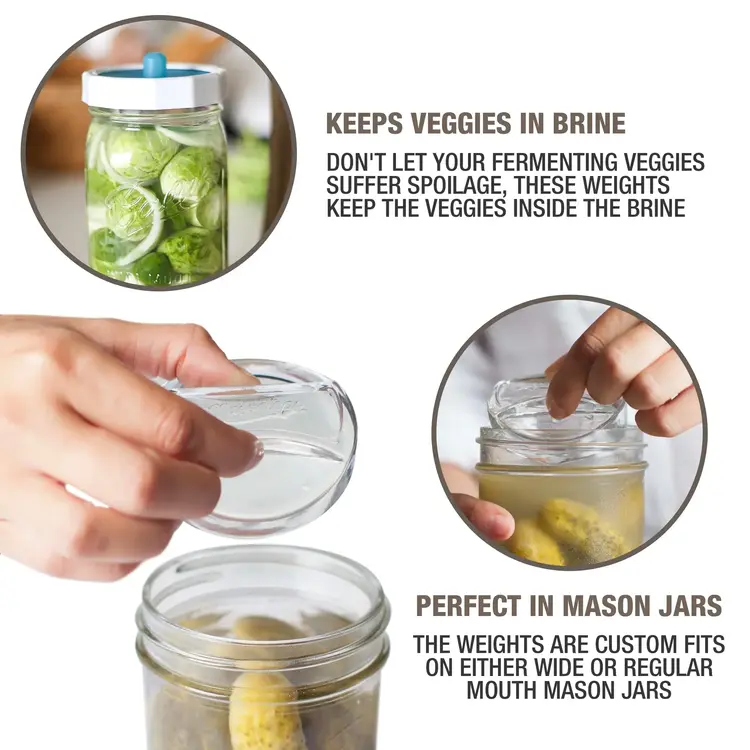 KEEPS VEGGIES IN BRINE

DON'T LET YOUR FERMENTING VEGGIES SUFFER SPOILAGE, THESE WEIGHTS KEEP THE VEGGIES INSIDE THE BRINE

PERFECT IN MASON JARS

THE WEIGHTS ARE CUSTOM FITS ON EITHER WIDE OR REGULAR MOUTH MASON JARS