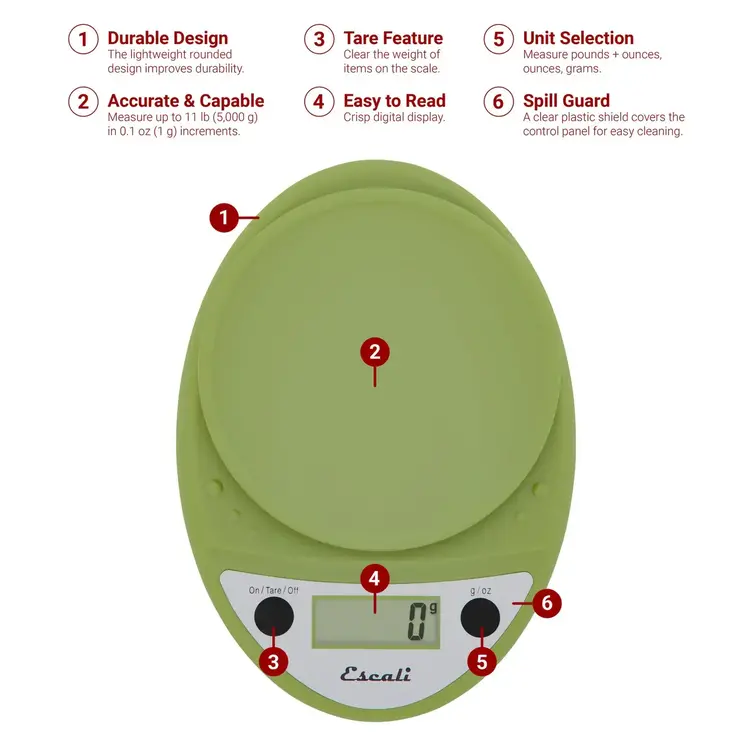 1 Durable Design
The lightweight rounded design improves durability.

2 Accurate & Capable
Measure up to 11 lb (5,000 g) in 0.1 oz (1 g) increments.

3 Tare Feature
Clear the weight of items on the scale.

4 Easy to Read
Crisp digital display.

5 Unit Selection
Measure pounds + ounces, ounces, grams.

6 Spill Guard
A clear plastic shield covers the control panel for easy cleaning.

1

2

4

On / Tare / Off

0 g

g / oz

6

3

5

Escali