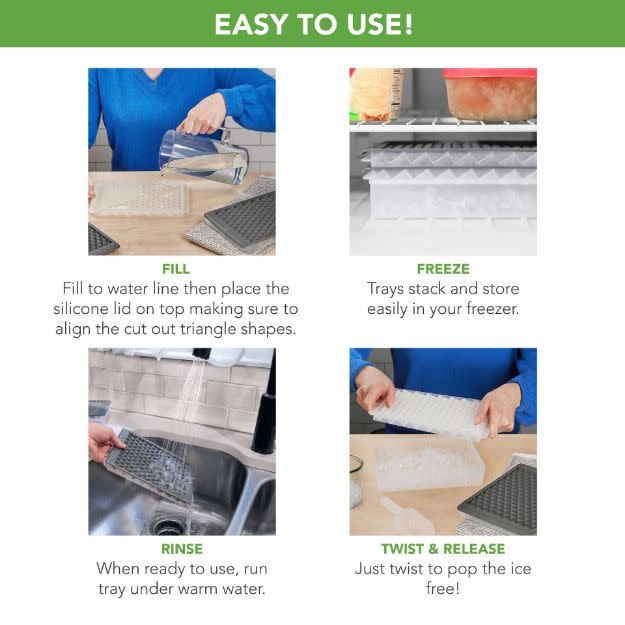 EASY TO USE!

FILL
Fill to water line then place the silicone lid on top making sure to align the cut out triangle shapes.

FREEZE
Trays stack and store easily in your freezer.

RINSE
When ready to use, run tray under warm water.

TWIST & RELEASE
Just twist to pop the ice free!