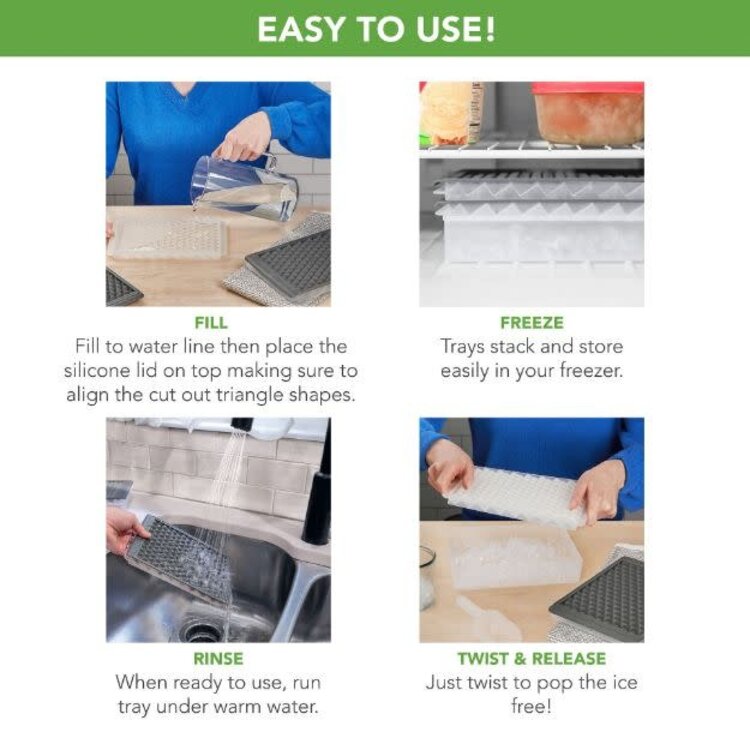 EASY TO USE!

FILL
Fill to water line then place the silicone lid on top making sure to align the cut out triangle shapes.

FREEZE
Trays stack and store easily in your freezer.

RINSE
When ready to use, run tray under warm water.

TWIST & RELEASE
Just twist to pop the ice free!