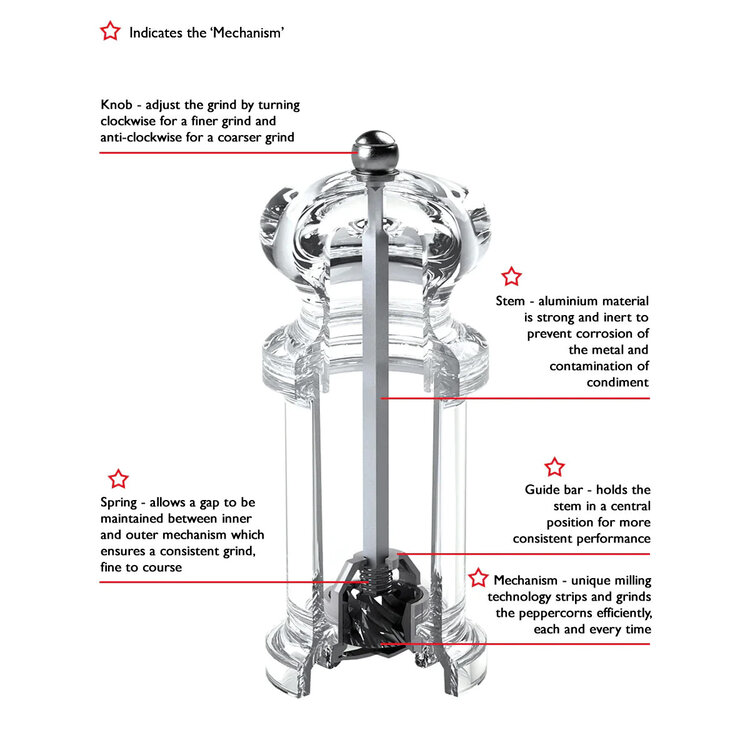 Indicates the 'Mechanism'

Knob - adjust the grind by turning clockwise for a finer grind and anti-clockwise for a coarser grind

Stem - aluminium material is strong and inert to prevent corrosion of the metal and contamination of condiment

Spring - allows a gap to be maintained between inner and outer mechanism which ensures a consistent grind, fine to course

Guide bar - holds the stem in a central position for more consistent performance

Mechanism - unique milling technology strips and grinds the peppercorns efficiently, each and every time