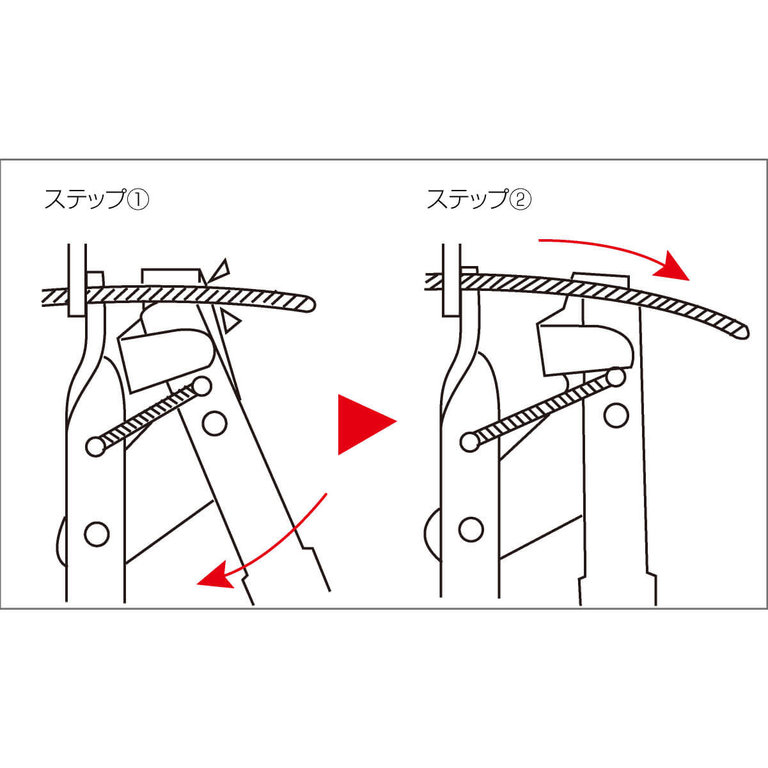 ステップ①

ステップ②