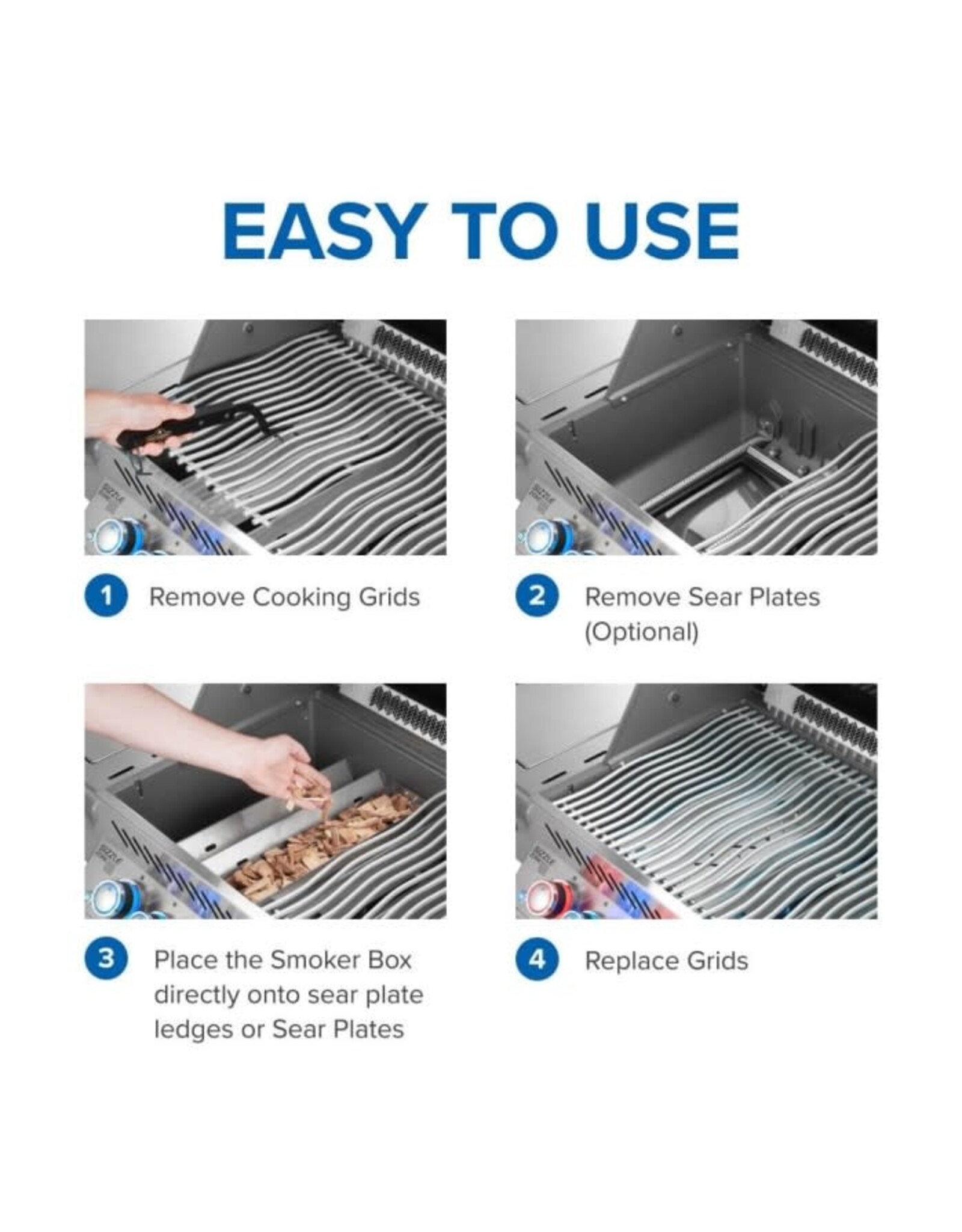 EASY TO USE

1 Remove Cooking Grids

2 Remove Sear Plates (Optional)

3 Place the Smoker Box directly onto sear plate ledges or Sear Plates

4 Replace Grids