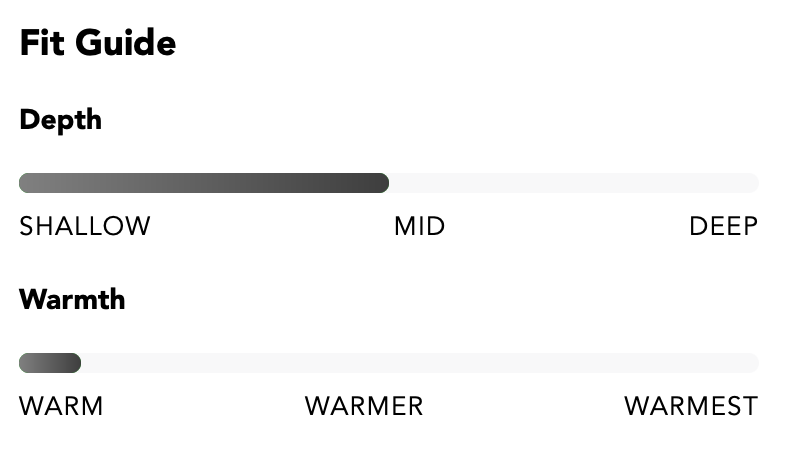 Fit Guide

Depth

SHALLOW MID DEEP

Warmth

WARM WARMER WARMEST