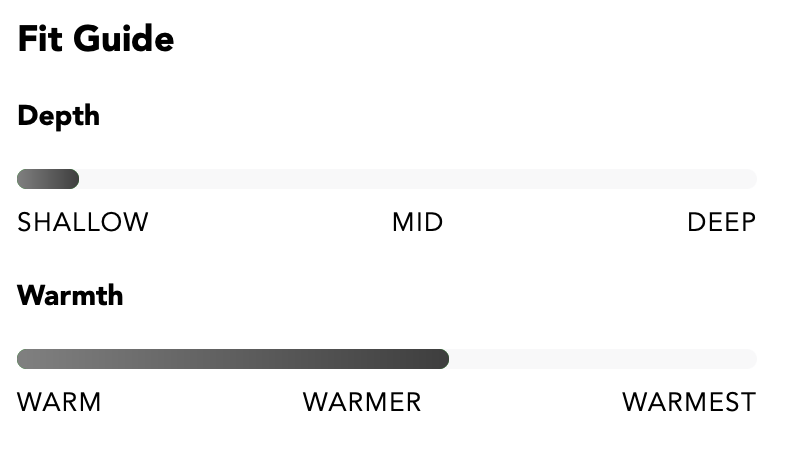 Fit Guide

Depth

SHALLOW MID DEEP

Warmth

WARM WARMER WARMEST