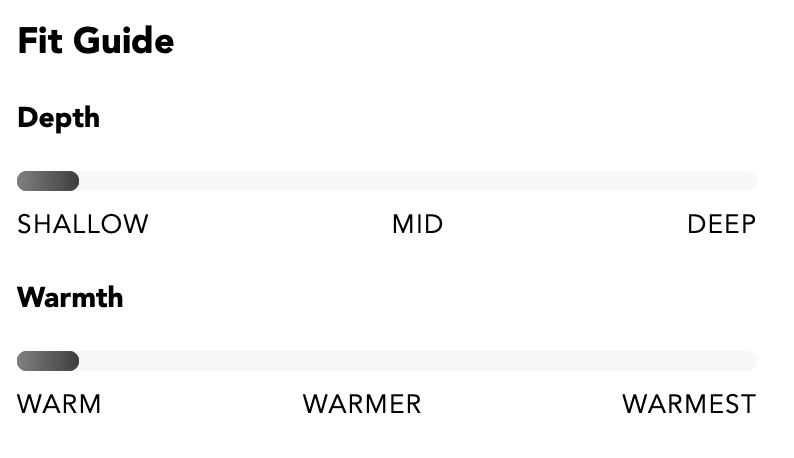 Fit Guide

Depth

SHALLOW MID DEEP

Warmth

WARM WARMER WARMEST