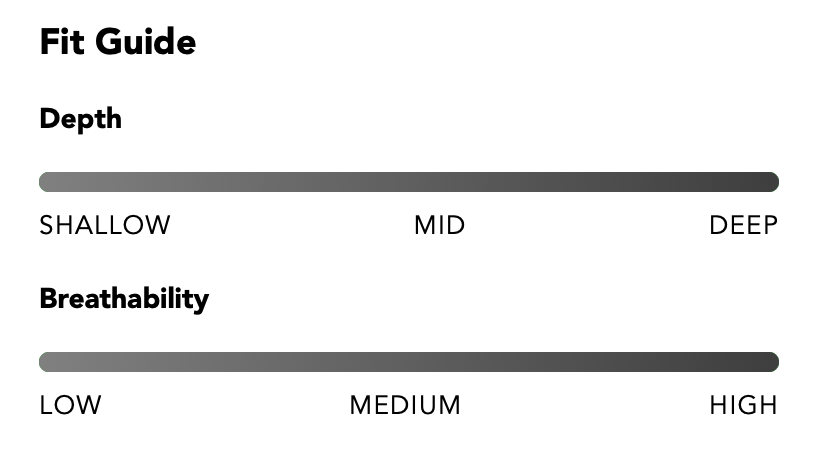 Fit Guide

Depth

SHALLOW MID DEEP

Breathability

LOW MEDIUM HIGH