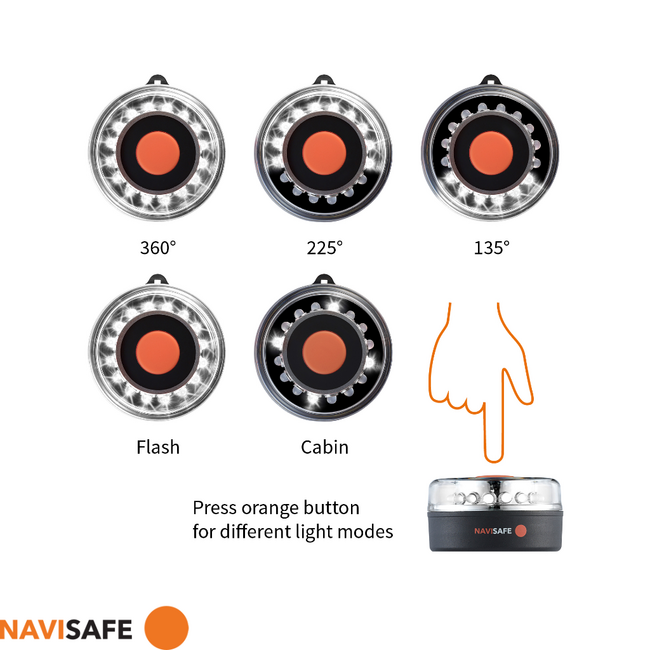 360°

225°

135°

Flash

Cabin

Press orange button for different light modes

NAVISAFE

NAVISAFE