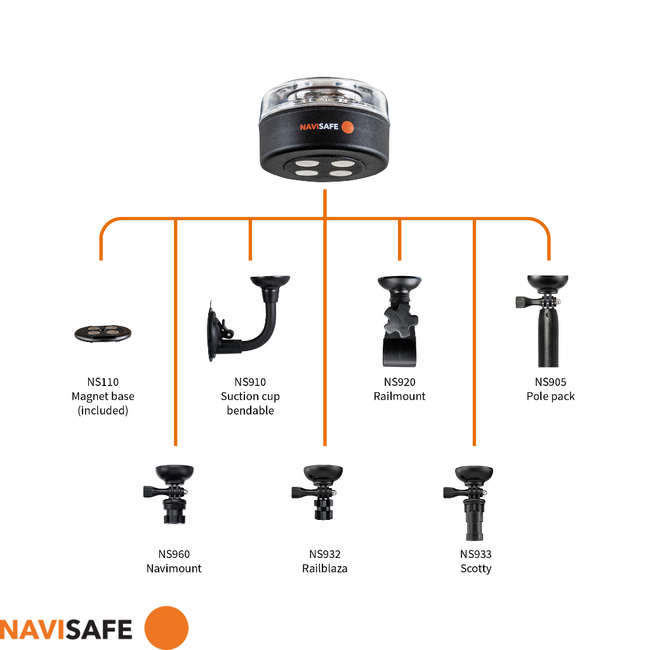 NAVISAFE

NS110
Magnet base
(included)

NS910
Suction cup
bendable

NS920
Railmount

NS905
Pole pack

NS960
Navimount

NS932
Railblaza

NS933
Scotty

NAVISAFE