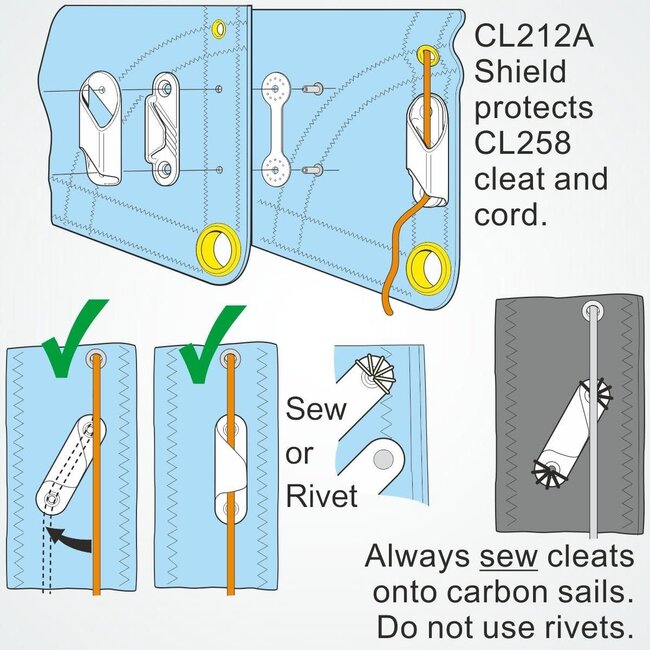 CL212A Shield protects CL258 cleat and cord.

Sew or Rivet

Always sew cleats onto carbon sails. Do not use rivets.