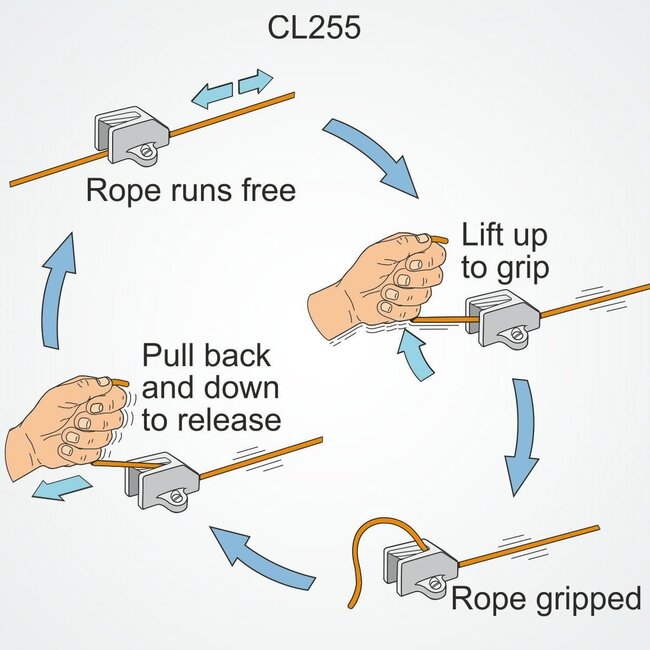 CL255

Rope runs free

Lift up to grip

Rope gripped

Pull back and down to release