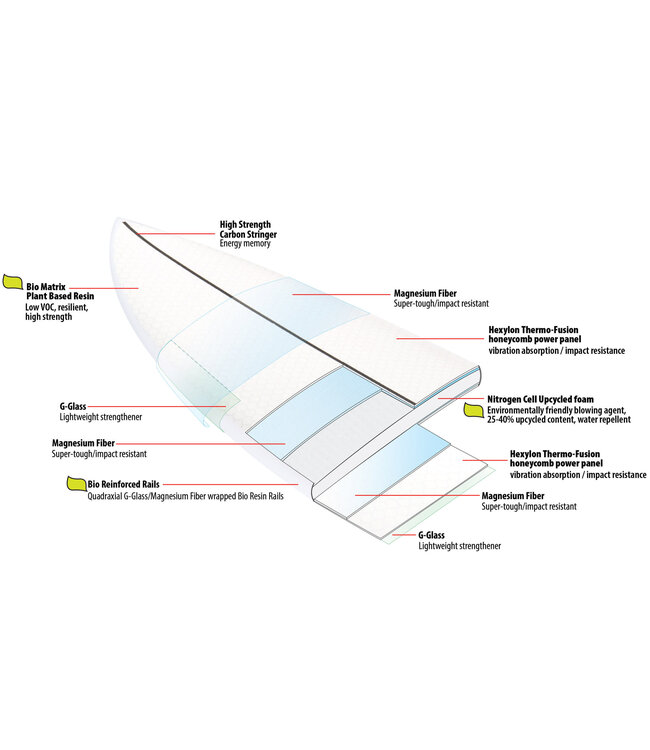 High Strength
Carbon Stringer
Energy memory

Bio Matrix
Plant Based Resin
Low VOC, resilient, high strength

Magnesium Fiber
Super-tough/impact resistant

Hexylon Thermo-Fusion honeycomb power panel
vibration absorption / impact resistance

G-Glass
Lightweight strengthener

Nitrogen Cell Upcycled foam
Environmentally friendly blowing agent, 25-40% upcycled content, water repellent

Magnesium Fiber
Super-tough/impact resistant

Hexylon Thermo-Fusion honeycomb power panel
vibration absorption / impact resistance

Bio Reinforced Rails
Quadraxial G-Glass/Magnesium Fiber wrapped Bio Resin Rails

Magnesium Fiber
Super-tough/impact resistant

G-Glass
Lightweight strengthener