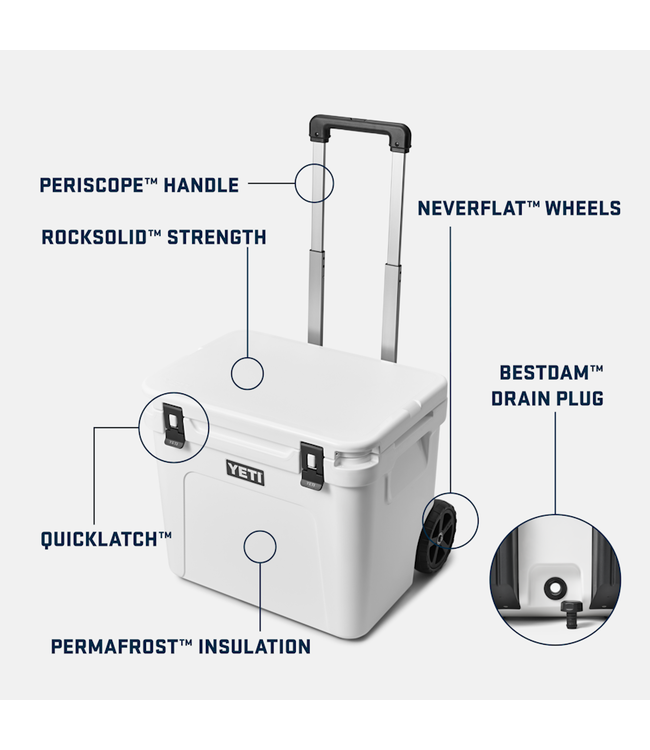 PERISCOPE™ HANDLE

ROCKSOLID™ STRENGTH

NEVERFLAT™ WHEELS

BESTDAM™ DRAIN PLUG

YETI

QUICKLATCH™

PERMAFROST™ INSULATION