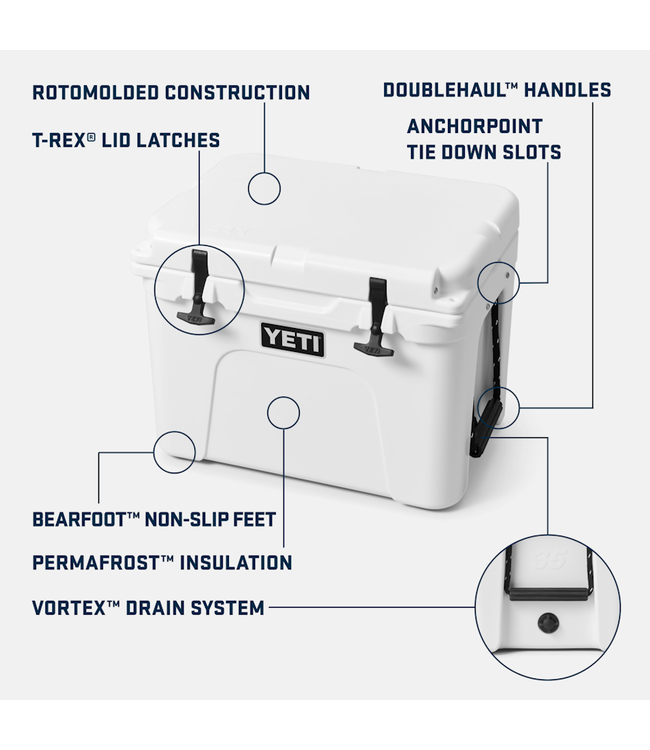 ROTOMOLDED CONSTRUCTION

T-REX® LID LATCHES

DOUBLEHAUL™ HANDLES

ANCHORPOINT TIE DOWN SLOTS

YETI

BEARFOOT™ NON-SLIP FEET

PERMAFROST™ INSULATION

VORTEX™ DRAIN SYSTEM

35