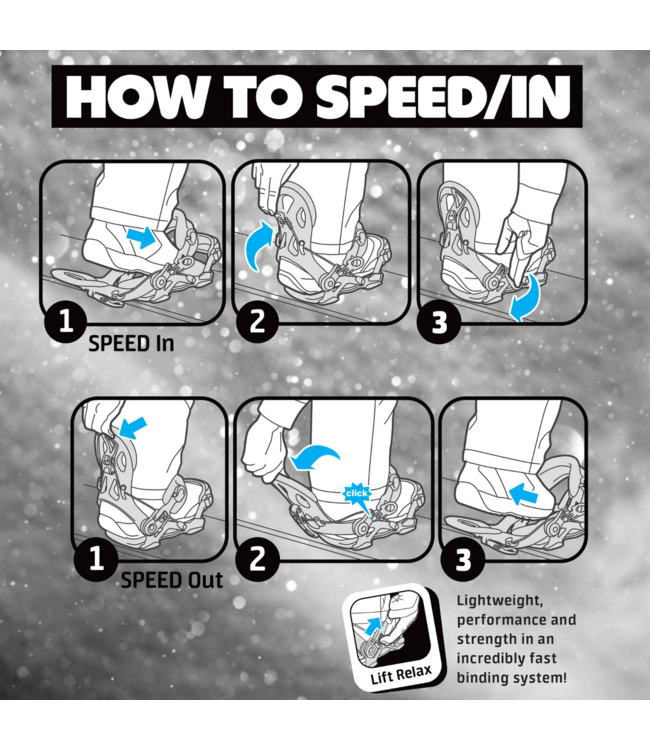 HOW TO SPEED/IN

1
SPEED In

2

3

1
SPEED Out

2
click

3

Lift Relax

Lightweight, performance and strength in an incredibly fast binding system!