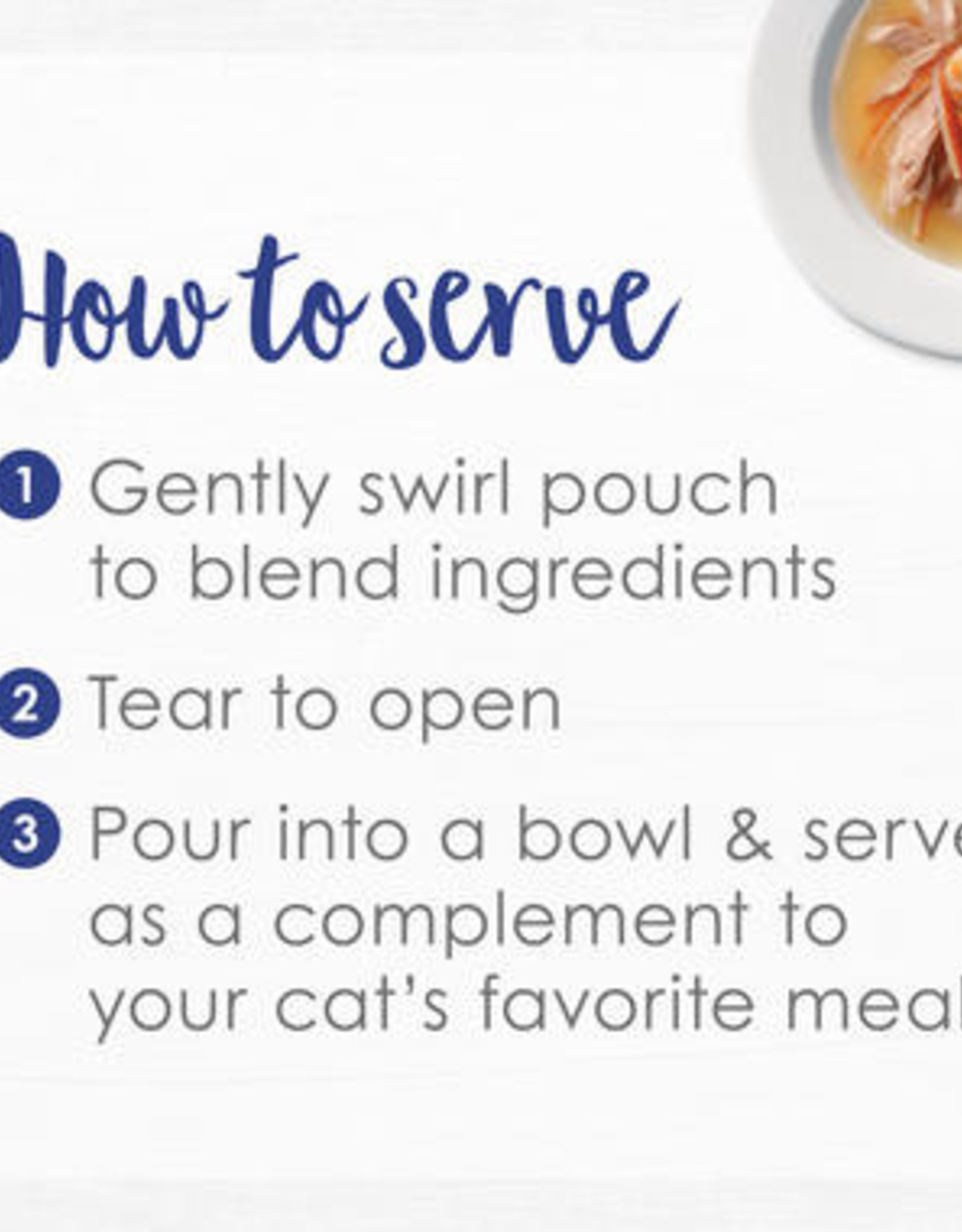 How to serve

1 Gently swirl pouch to blend ingredients

2 Tear to open

3 Pour into a bowl & serve as a complement to your cat's favorite meal