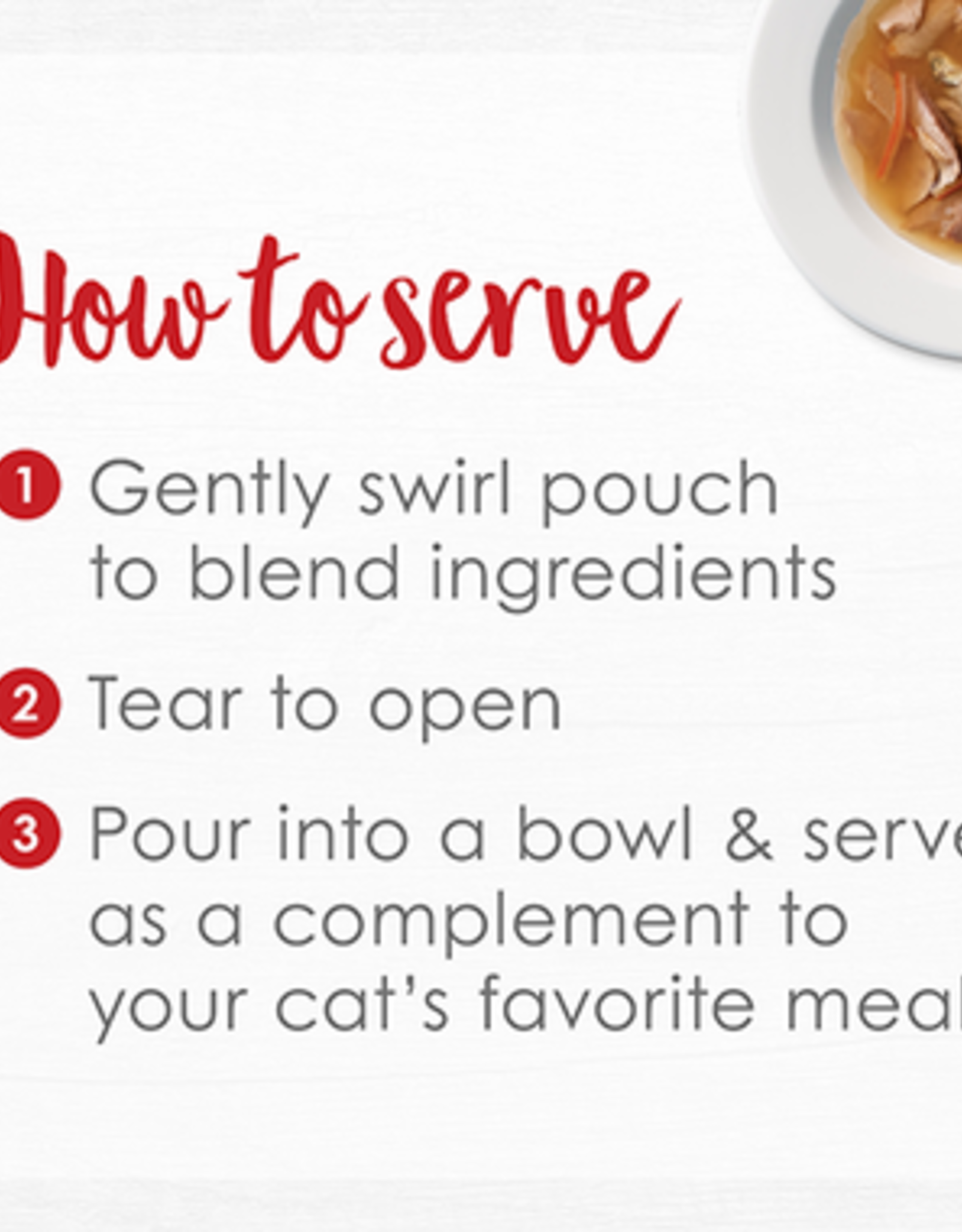 How to serve

1 Gently swirl pouch to blend ingredients

2 Tear to open

3 Pour into a bowl & serve as a complement to your cat's favorite meal