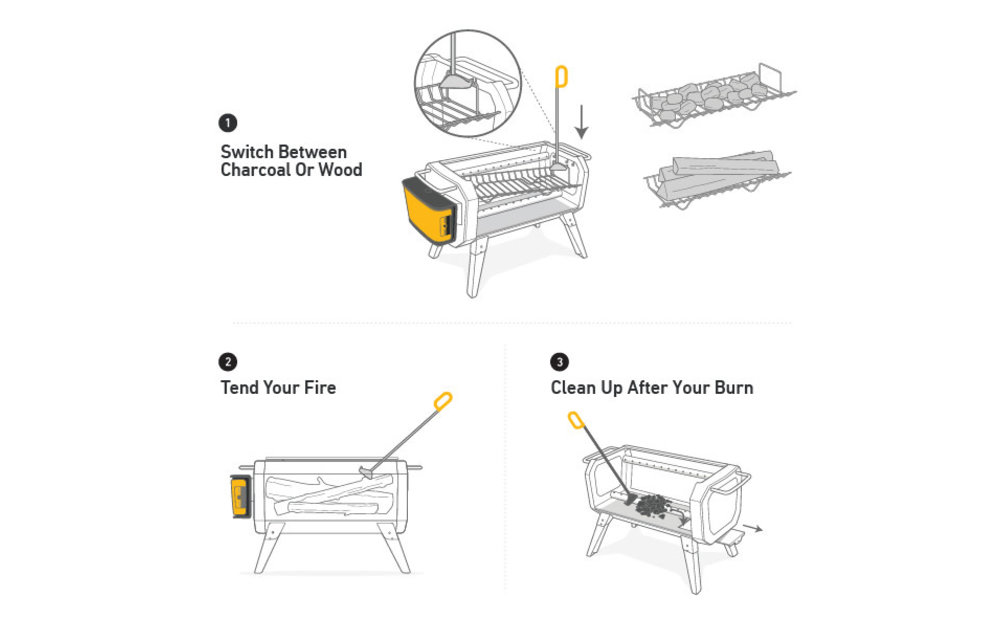 1

Switch Between Charcoal Or Wood

2

Tend Your Fire

3

Clean Up After Your Burn