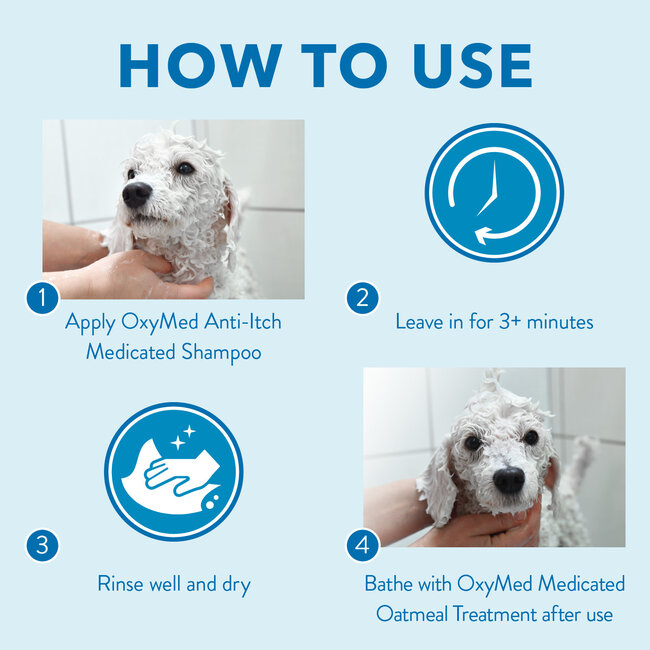 HOW TO USE

1
Apply OxyMed Anti-Itch Medicated Shampoo

2
Leave in for 3+ minutes

3
Rinse well and dry

4
Bathe with OxyMed Medicated Oatmeal Treatment after use