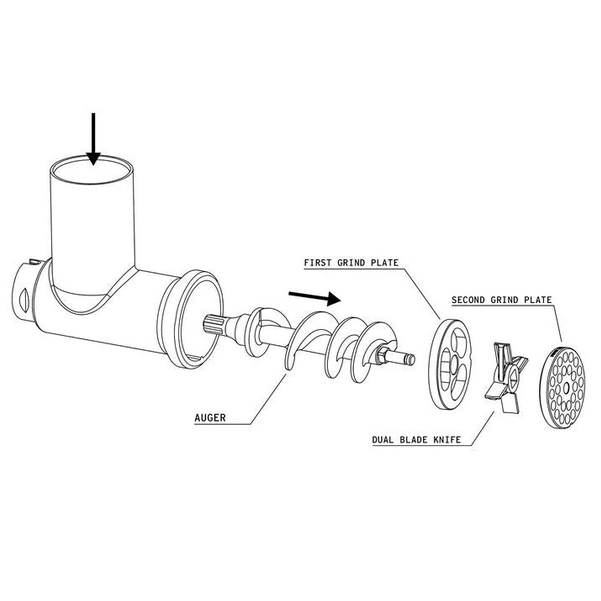 FIRST GRIND PLATE

SECOND GRIND PLATE

AUGER

DUAL BLADE KNIFE