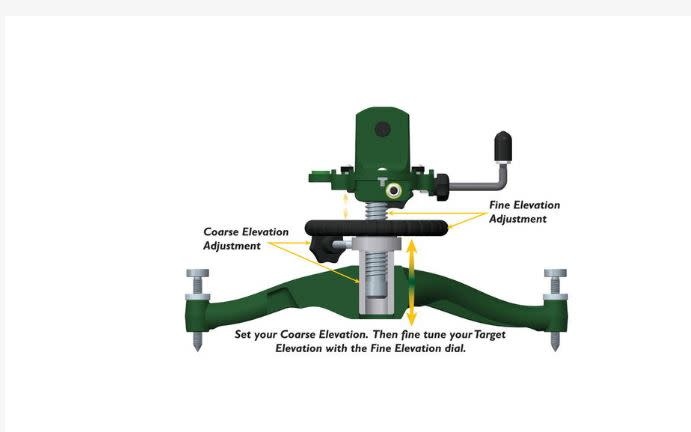 Fine Elevation Adjustment

Coarse Elevation Adjustment

Set your Coarse Elevation. Then fine tune your Target Elevation with the Fine Elevation dial.