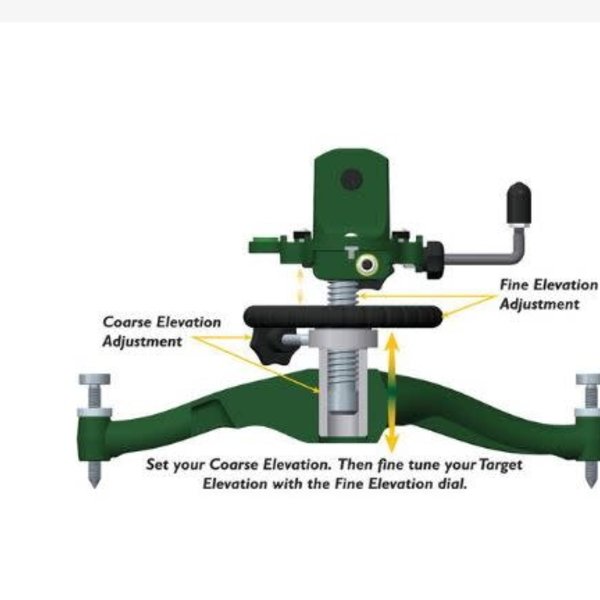 Fine Elevation Adjustment

Coarse Elevation Adjustment

Set your Coarse Elevation. Then fine tune your Target Elevation with the Fine Elevation dial.