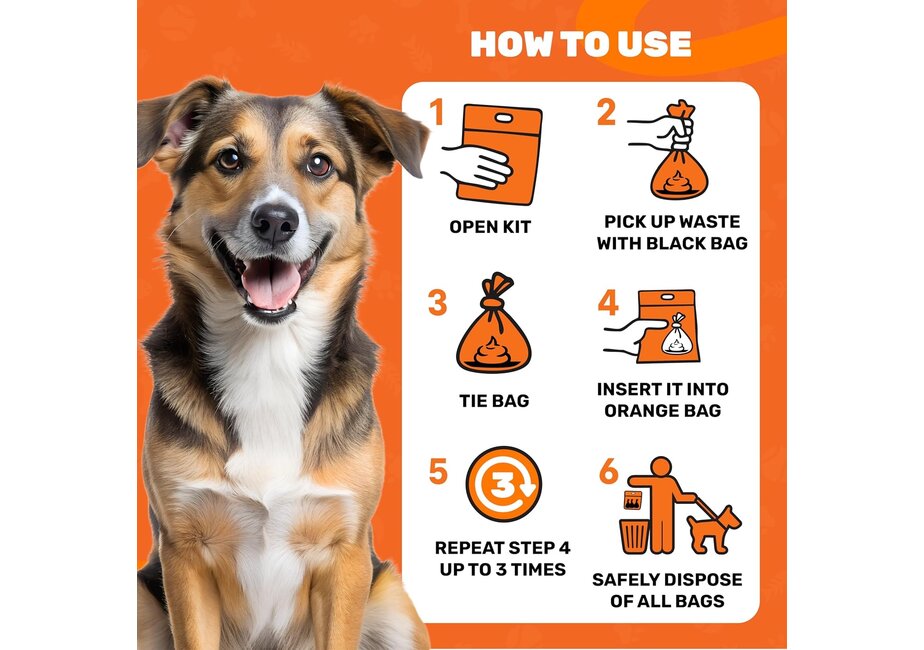 HOW TO USE

1
OPEN KIT

2
PICK UP WASTE WITH BLACK BAG

3
TIE BAG

4
INSERT IT INTO ORANGE BAG

5
3
REPEAT STEP 4 UP TO 3 TIMES

6
SAFELY DISPOSE OF ALL BAGS