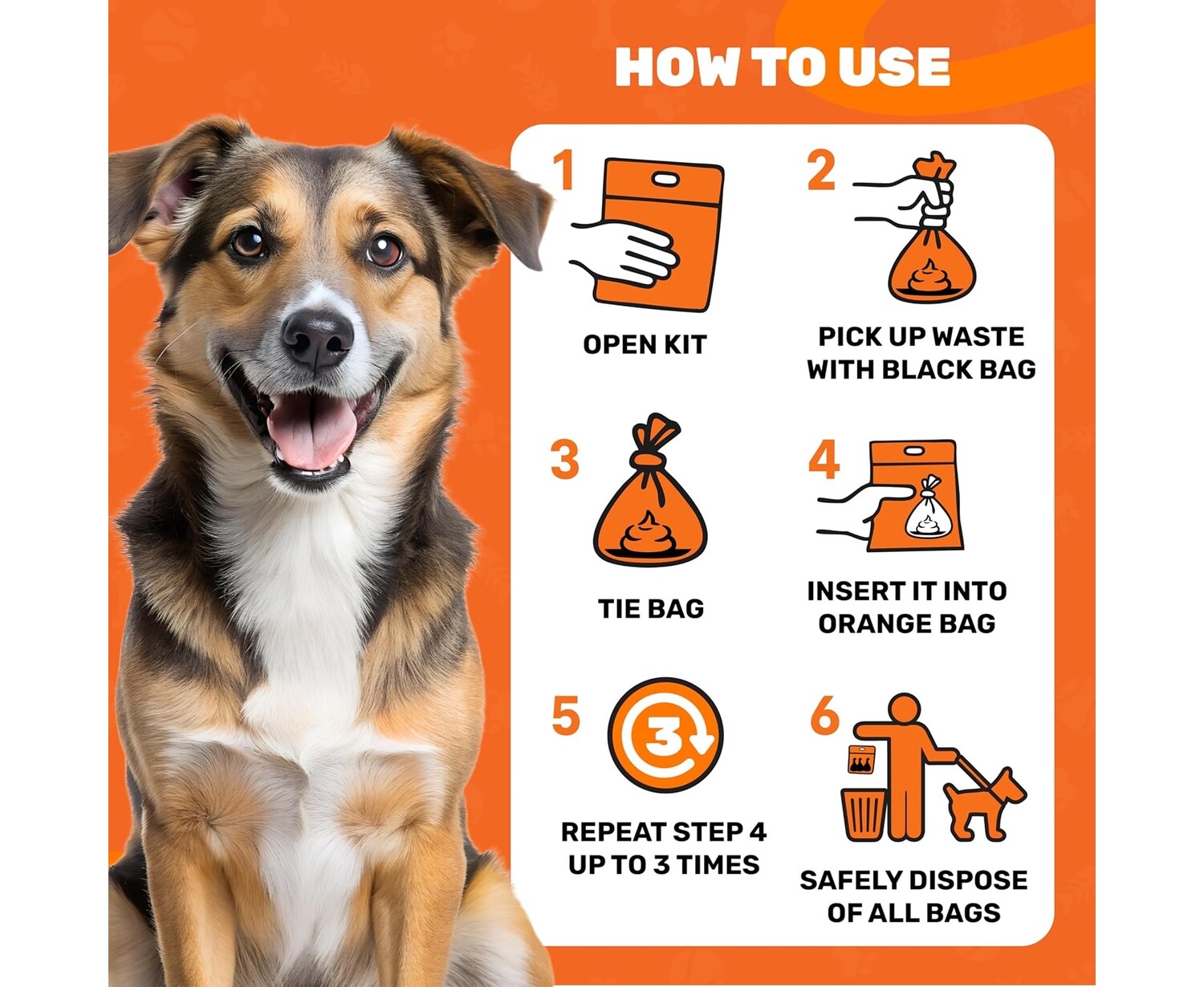 HOW TO USE

1
OPEN KIT

2
PICK UP WASTE WITH BLACK BAG

3
TIE BAG

4
INSERT IT INTO ORANGE BAG

5
3
REPEAT STEP 4 UP TO 3 TIMES

6
SAFELY DISPOSE OF ALL BAGS