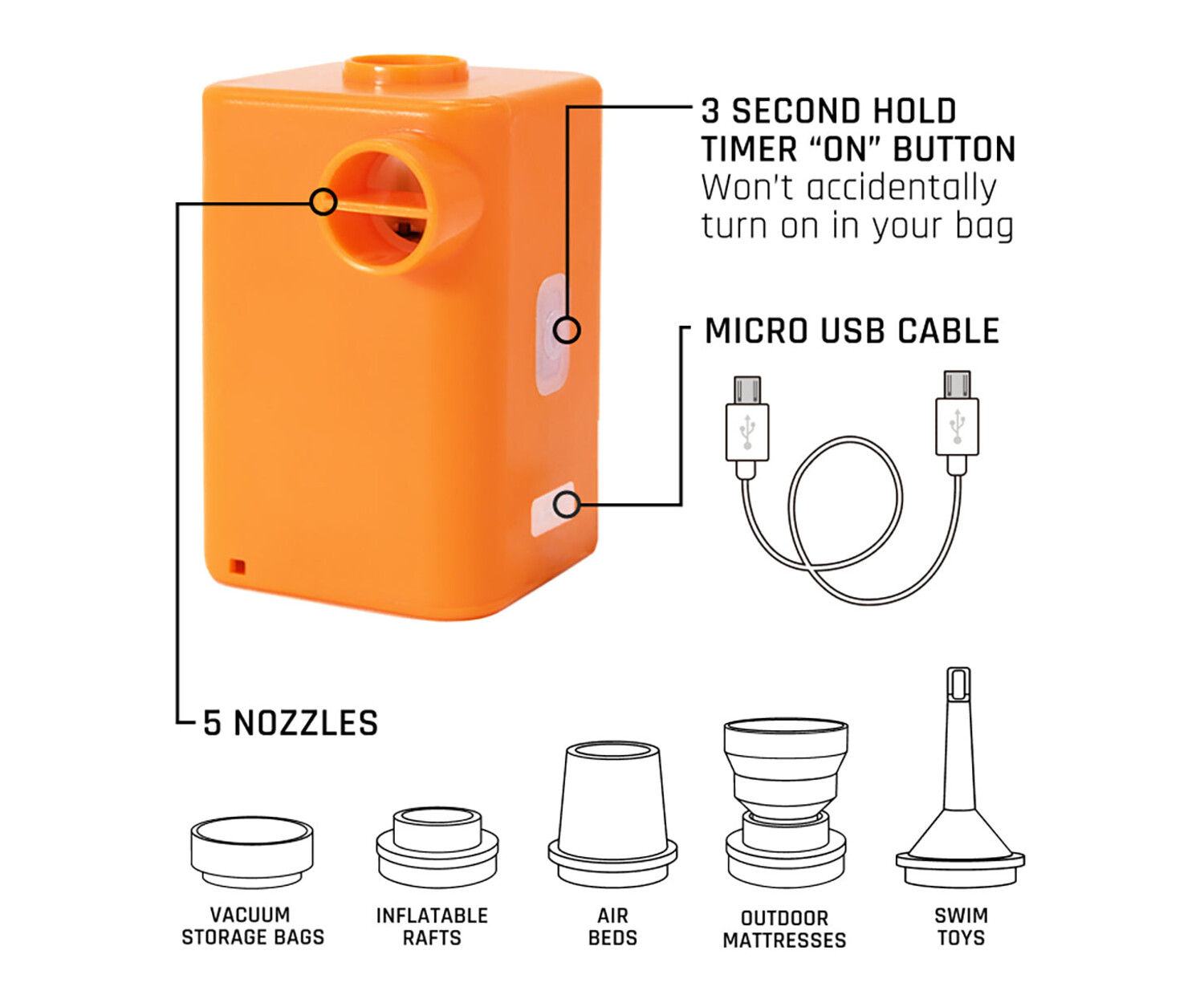 3 SECOND HOLD TIMER “ON” BUTTON
Won't accidentally turn on in your bag

MICRO USB CABLE

5 NOZZLES

VACUUM STORAGE BAGS

INFLATABLE RAFTS

AIR BEDS

OUTDOOR MATTRESSES

SWIM TOYS