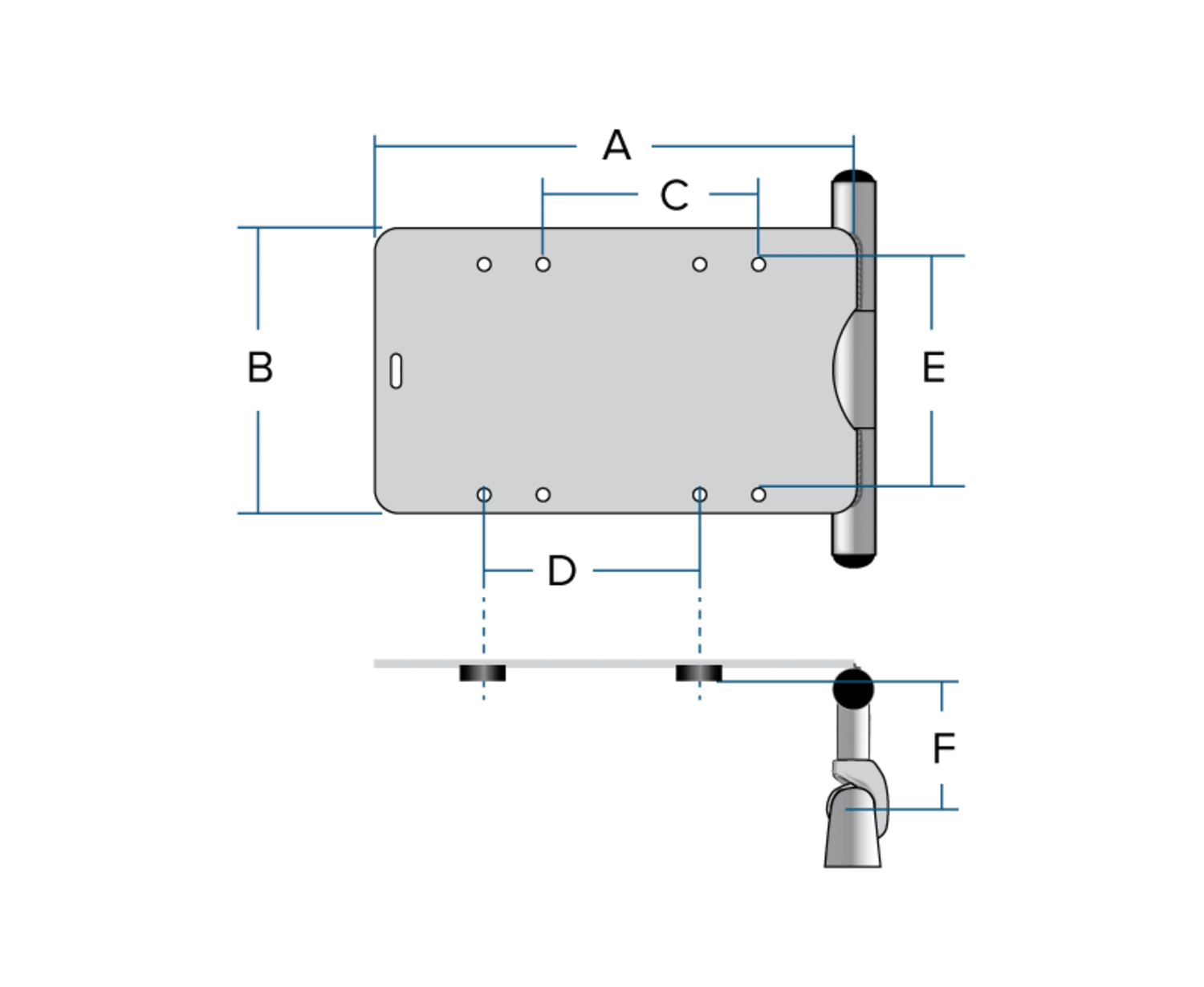 A
C
B
E
D
F