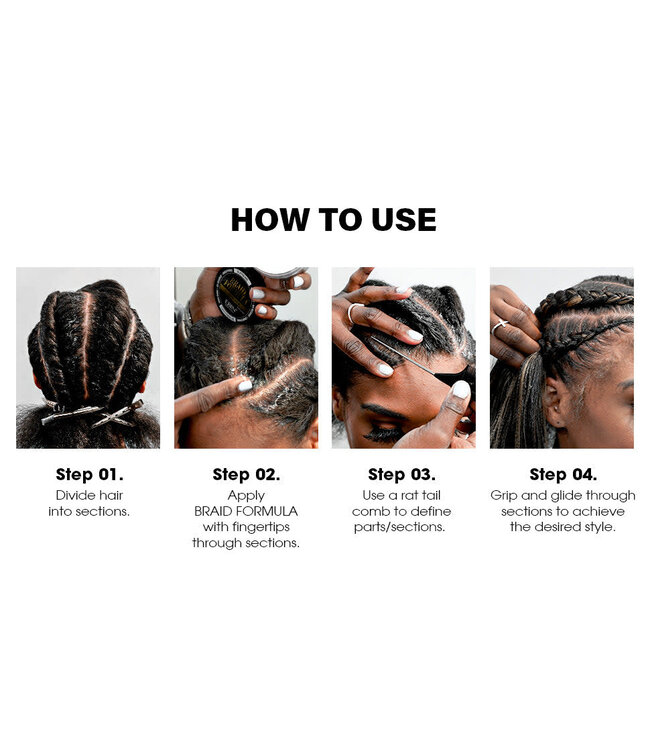 HOW TO USE

Step 01.
Divide hair into sections.

Step 02.
Apply BRAID FORMULA with fingertips through sections.

Step 03.
Use a rat tail comb to define parts/sections.

Step 04.
Grip and glide through sections to achieve the desired style.