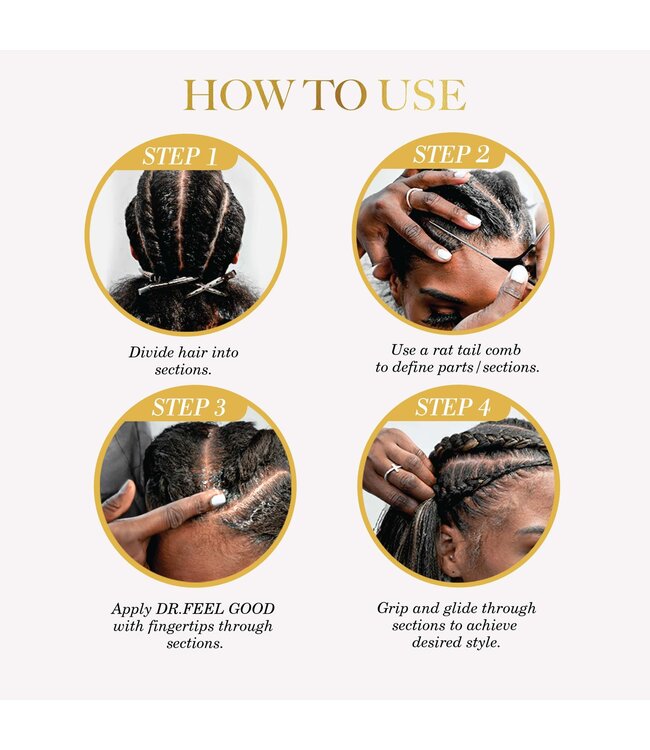 HOW TO USE

STEP 1

Divide hair into sections.

STEP 2

Use a rat tail comb to define parts/sections.

STEP 3

Apply DR.FEEL GOOD with fingertips through sections.

STEP 4

Grip and glide through sections to achieve desired style.