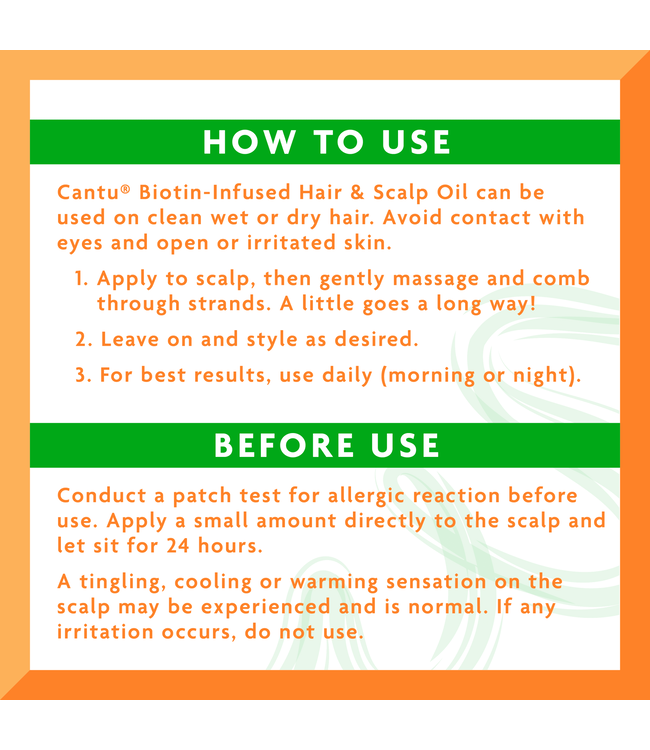 HOW TO USE

Cantu® Biotin-Infused Hair & Scalp Oil can be used on clean wet or dry hair. Avoid contact with eyes and open or irritated skin.

1. Apply to scalp, then gently massage and comb through strands. A little goes a long way!
2. Leave on and style as desired.
3. For best results, use daily (morning or night).

BEFORE USE

Conduct a patch test for allergic reaction before use. Apply a small amount directly to the scalp and let sit for 24 hours.

A tingling, cooling or warming sensation on the scalp may be experienced and is normal. If any irritation occurs, do not use.