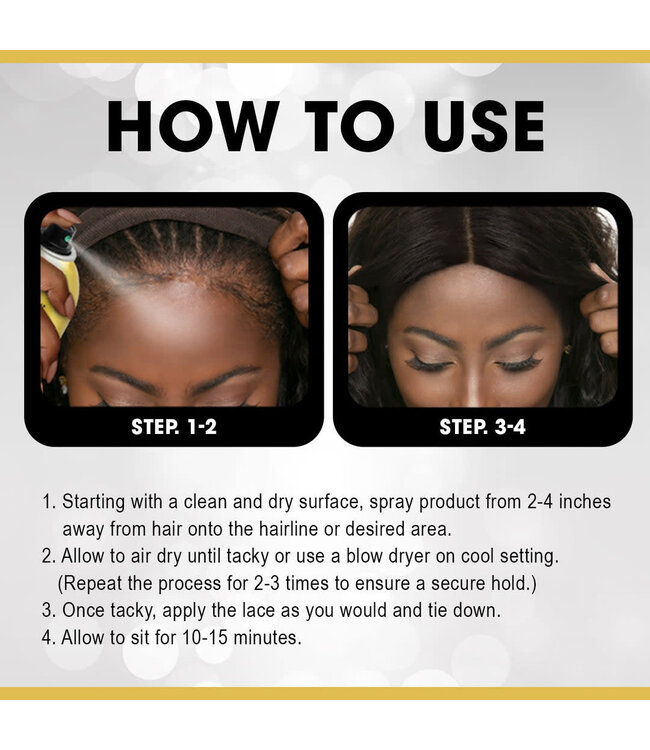 HOW TO USE

STEP. 1-2

STEP. 3-4

1. Starting with a clean and dry surface, spray product from 2-4 inches away from hair onto the hairline or desired area.
2. Allow to air dry until tacky or use a blow dryer on cool setting. (Repeat the process for 2-3 times to ensure a secure hold.)
3. Once tacky, apply the lace as you would and tie down.
4. Allow to sit for 10-15 minutes.