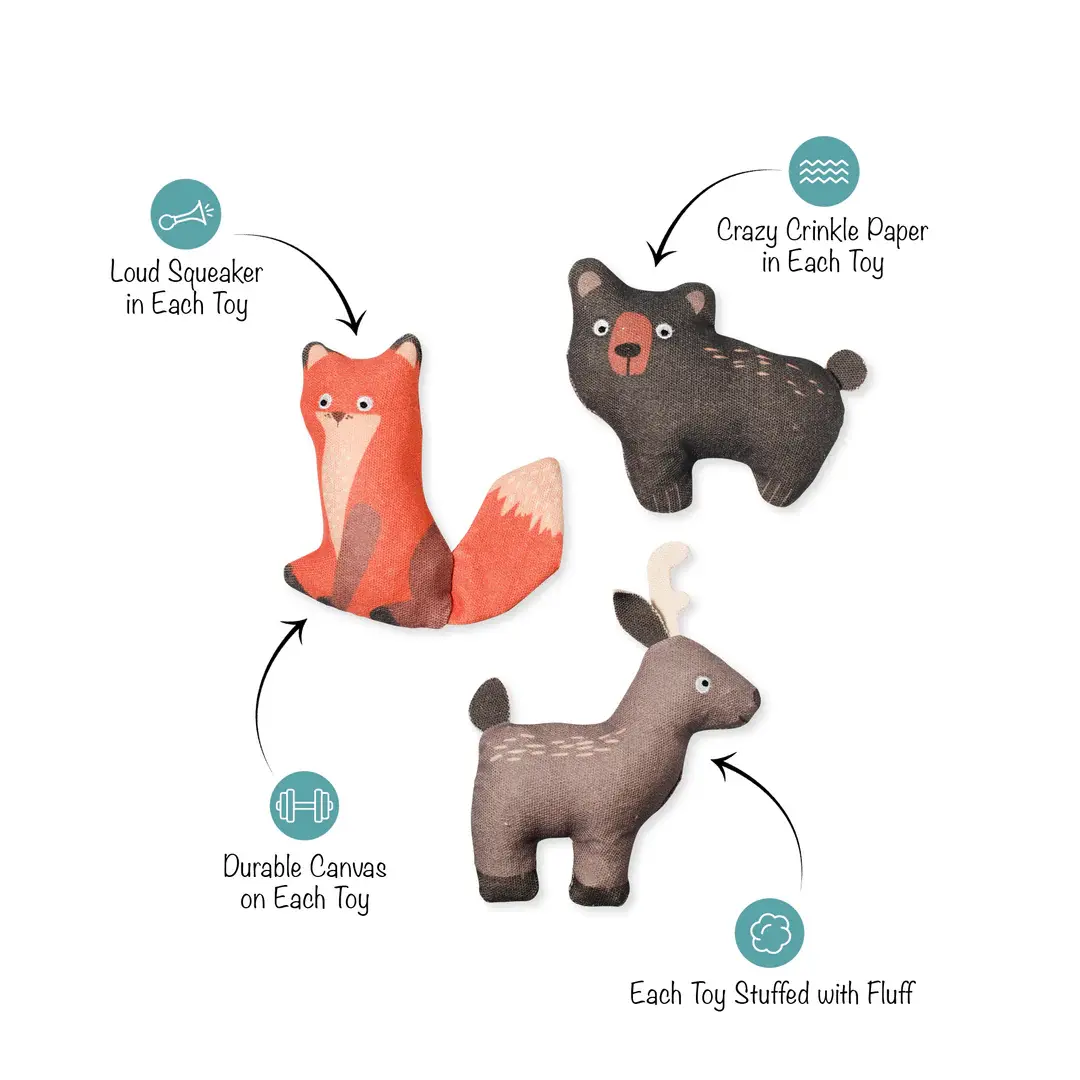 Loud Squeaker in Each Toy

Crazy Crinkle Paper in Each Toy

Durable Canvas on Each Toy

Each Toy Stuffed with Fluff