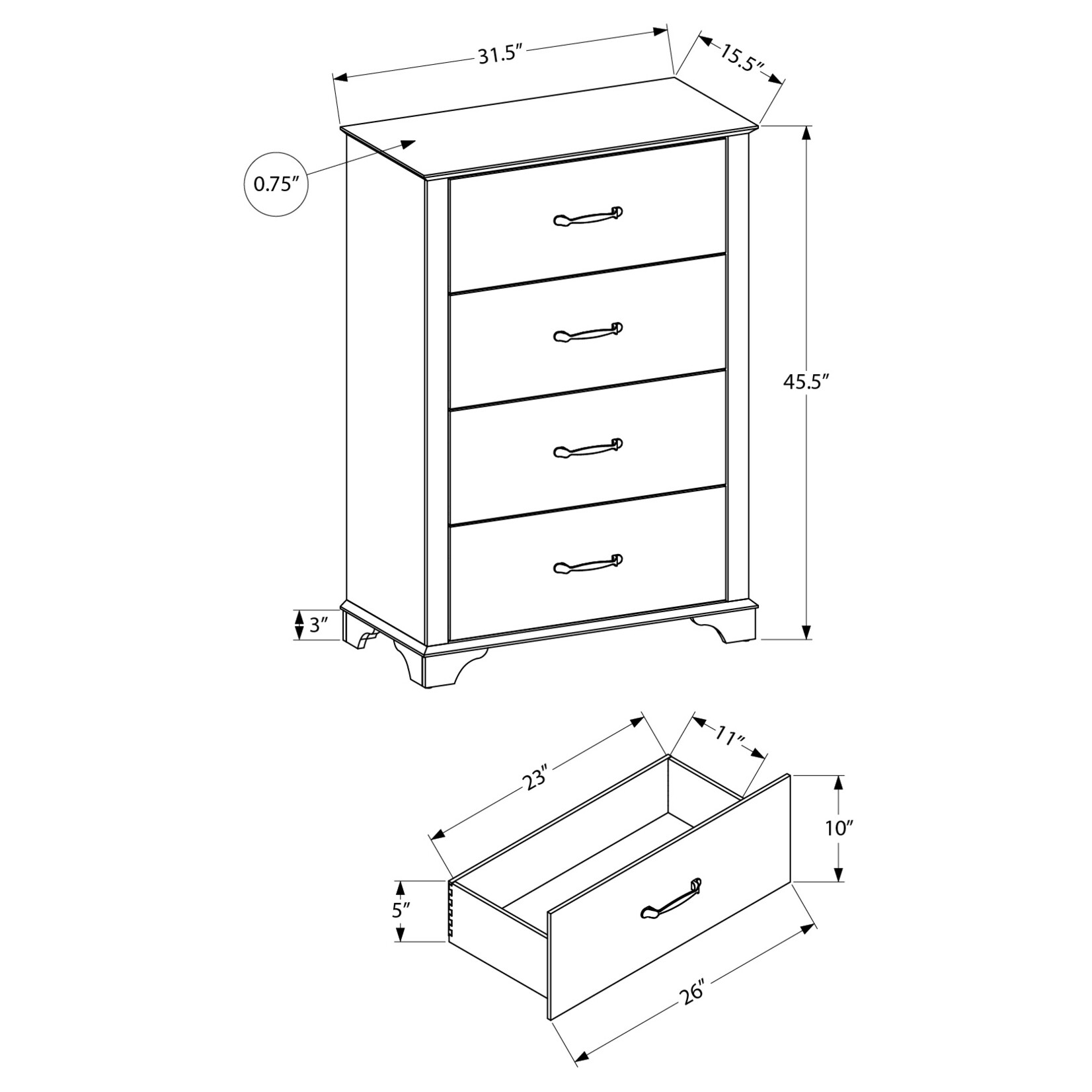 31.5″
15.5″
0.75″
45.5″
3″
23″
11″
10″
5″
26″