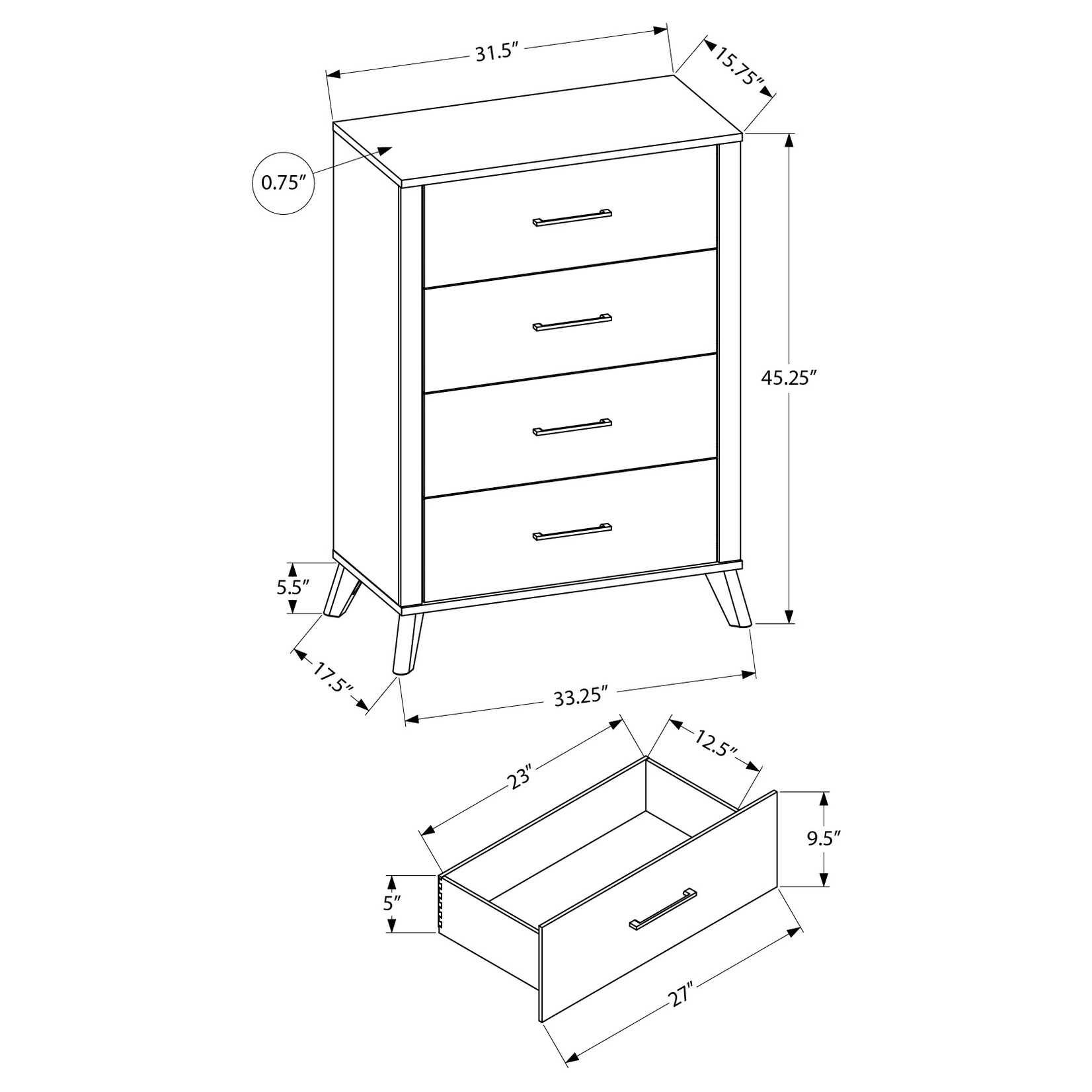 31.5″
15.75″
0.75″
45.25″
5.5″
17.5″
33.25″
23″
12.5″
9.5″
5″
27″