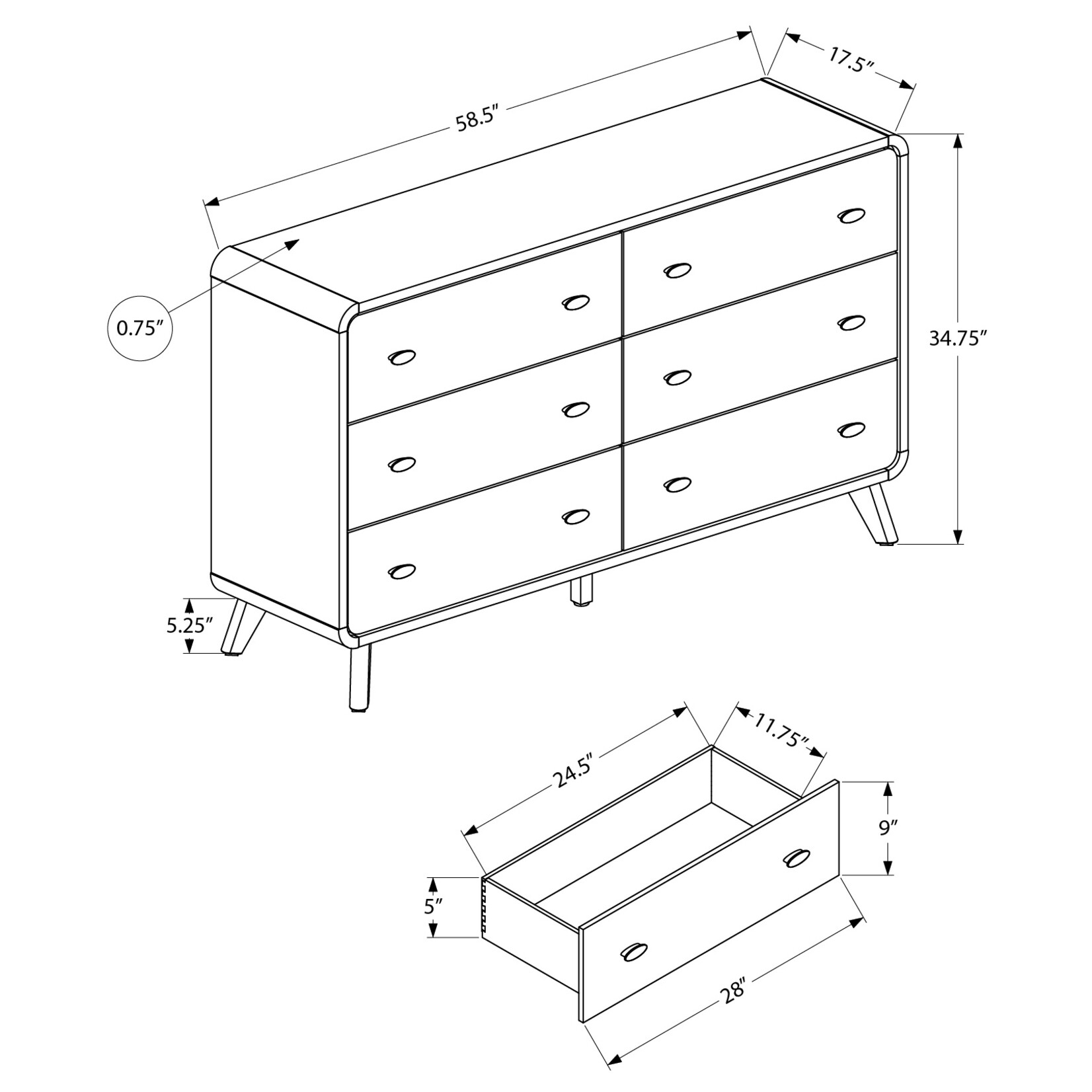 58.5″

17.5″

0.75″

34.75″

5.25″

24.5″

11.75″

9″

5″

28″