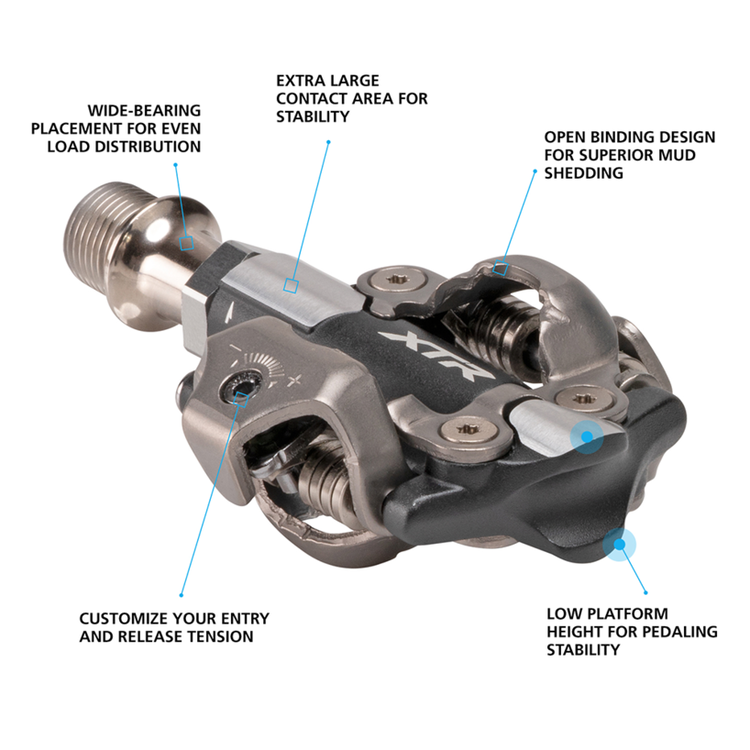 WIDE-BEARING PLACEMENT FOR EVEN LOAD DISTRIBUTION

EXTRA LARGE CONTACT AREA FOR STABILITY

OPEN BINDING DESIGN FOR SUPERIOR MUD SHEDDING

XTR

CUSTOMIZE YOUR ENTRY AND RELEASE TENSION

LOW PLATFORM HEIGHT FOR PEDALING STABILITY