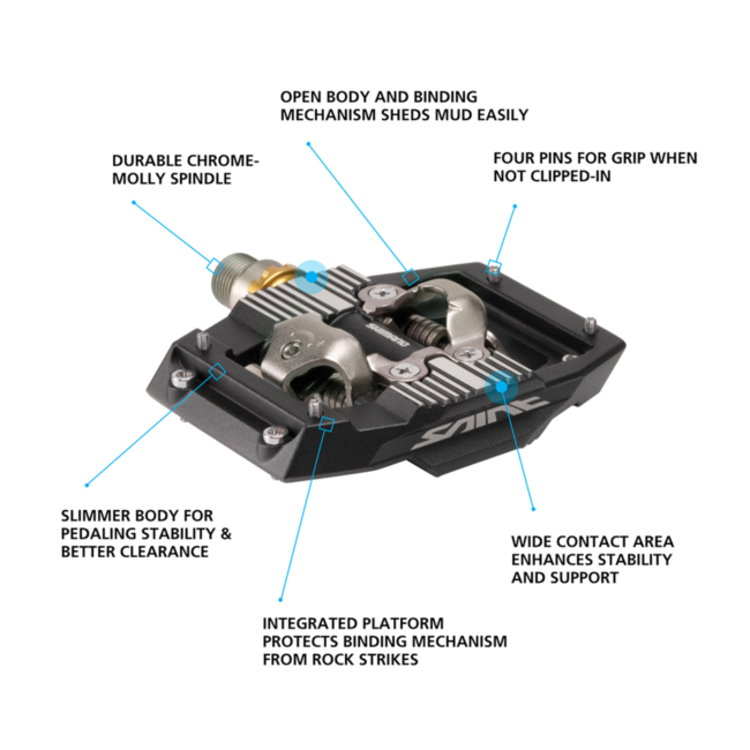 OPEN BODY AND BINDING MECHANISM SHEDS MUD EASILY

DURABLE CHROME-MOLLY SPINDLE

FOUR PINS FOR GRIP WHEN NOT CLIPPED-IN

SHIMANO

SAINT

SLIMMER BODY FOR PEDALING STABILITY & BETTER CLEARANCE

WIDE CONTACT AREA ENHANCES STABILITY AND SUPPORT

INTEGRATED PLATFORM PROTECTS BINDING MECHANISM FROM ROCK STRIKES