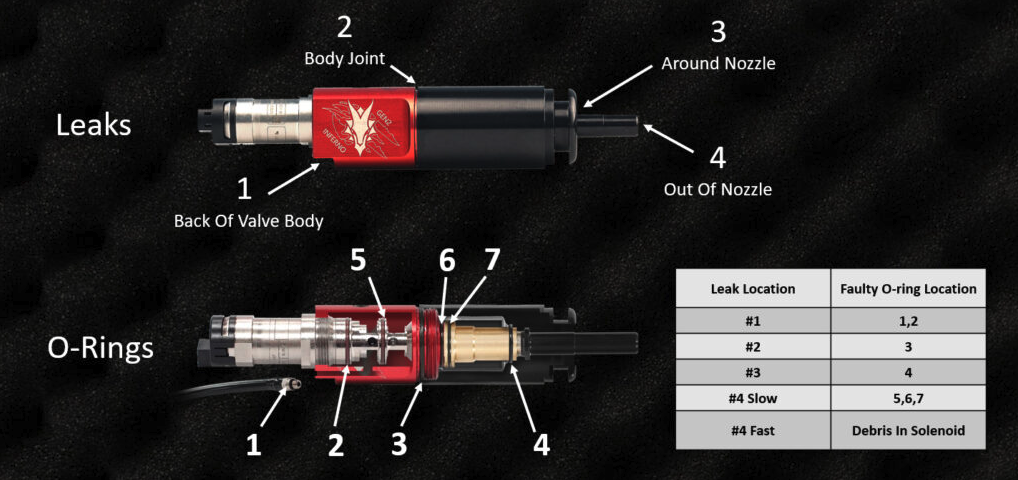 Leaks

2
Body Joint

3
Around Nozzle

4
Out Of Nozzle

1
Back Of Valve Body

INFERNO GEN2

O-Rings

5 6 7

1 2 3 4

| Leak Location | Faulty O-ring Location |
|---|---|
| #1 | 1,2 |
| #2 | 3 |
| #3 | 4 |
| #4 Slow | 5,6,7 |
| #4 Fast | Debris In Solenoid |